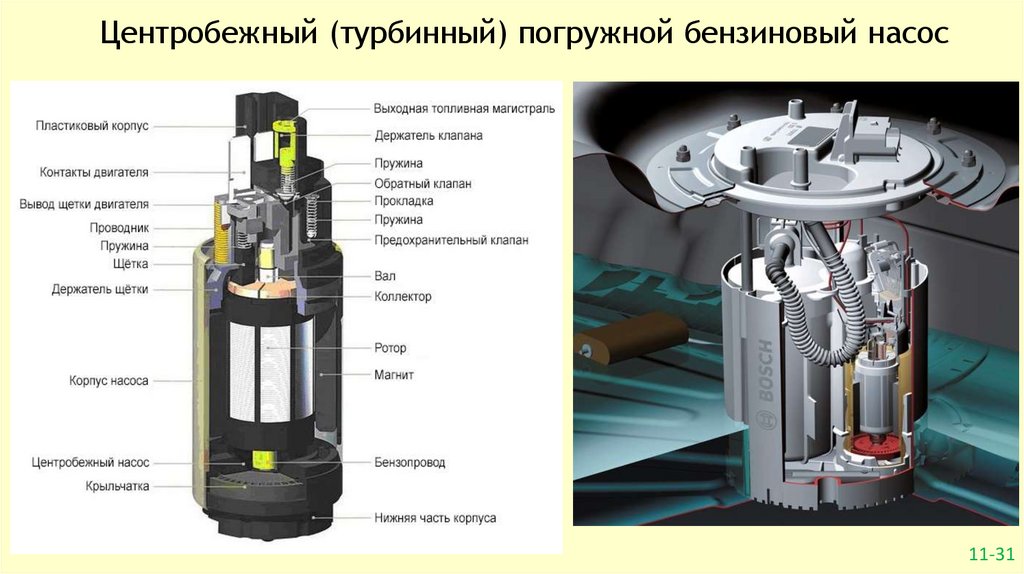 Центробежный (турбинный) погружной бензиновый насос

Пластиковый корпус
Контакты двигателя
Вывод щетки двигателя
Проводник
Пружина
Щётка
Держатель щётки
Корпус насоса
Центробежный насос
Крыльчатка

Выходная топливная магистраль
Держатель клапана
Пружина
Обратный клапан
Прокладка
Пружина
Предохранительный клапан
Вал
Коллектор
Ротор
Магнит
Бензопровод
Нижняя часть корпуса

BOSCH

11-31