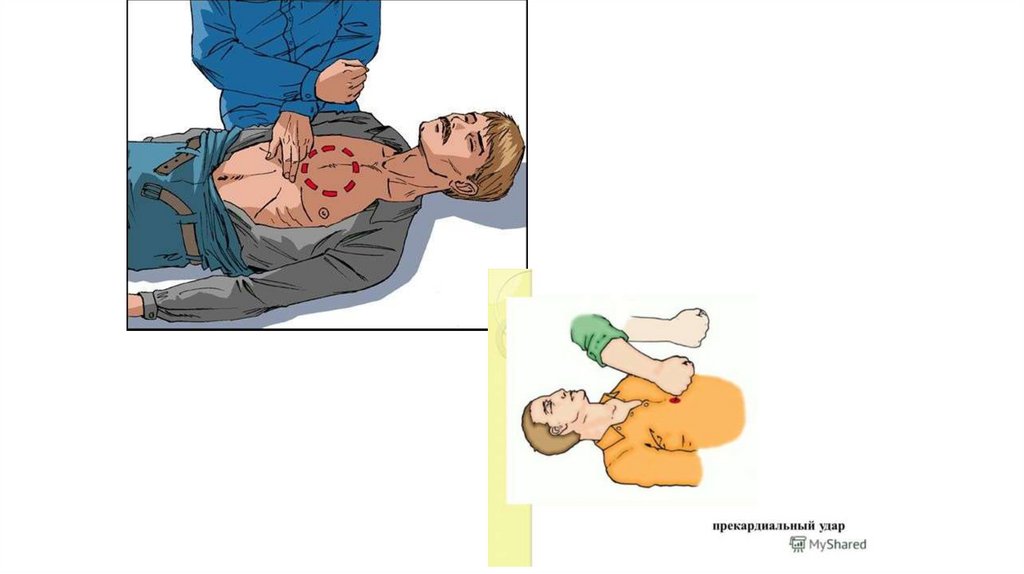 прекардиальный удар

MyShared