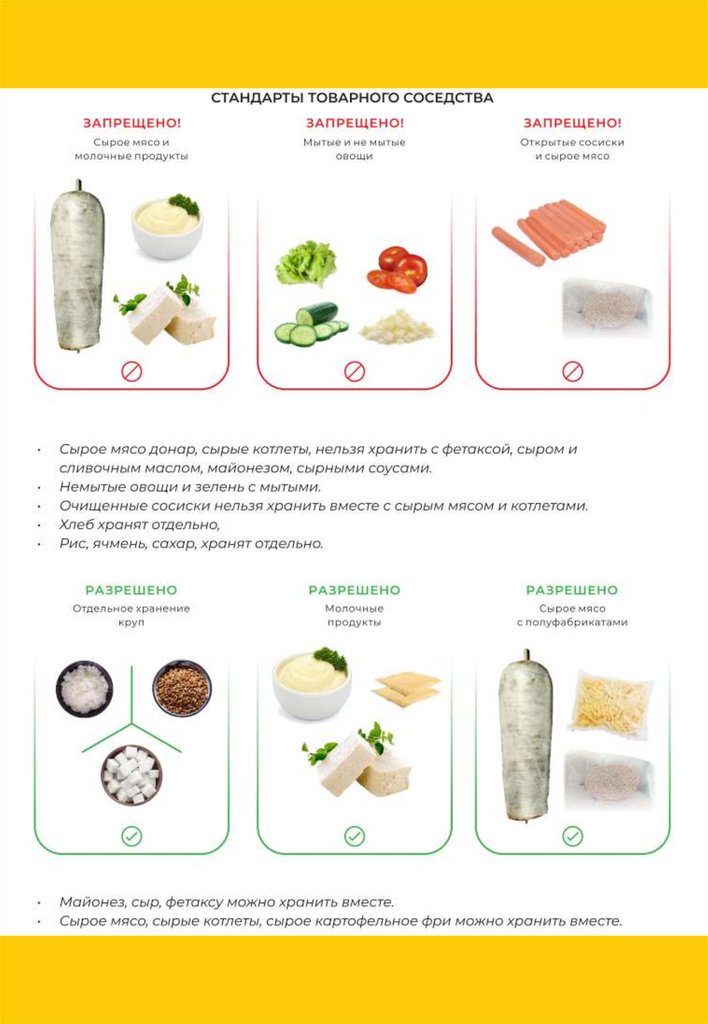 СТАНДАРТЫ ТОВАРНОГО СОСЕДСТВА

ЗАПРЕЩЕНО!
Сырое мясо и молочные продукты

ЗАПРЕЩЕНО!
Мытые и не мытые овощи

ЗАПРЕЩЕНО!
Открытые сосиски и сырое мясо

• Сырое мясо донар, сырые котлеты, нельзя хранить с фетаксой, сыром и сливочным маслом, майонезом, сырными соусами.
• Немытые овощи и зелень с мытыми.
• Очищенные сосиски нельзя хранить вместе с сырым мясом и котлетами.
• Хлеб хранят отдельно,
• Рис, ячмень, сахар, хранят отдельно.

РАЗРЕШЕНО
Отдельное хранение круп

РАЗРЕШЕНО
Молочные продукты

РАЗРЕШЕНО
Сырое мясо с полуфабрикатами

• Майонез, сыр, фетаксу можно хранить вместе.
• Сырое мясо, сырые котлеты, сырое картофельное фри можно хранить вместе.