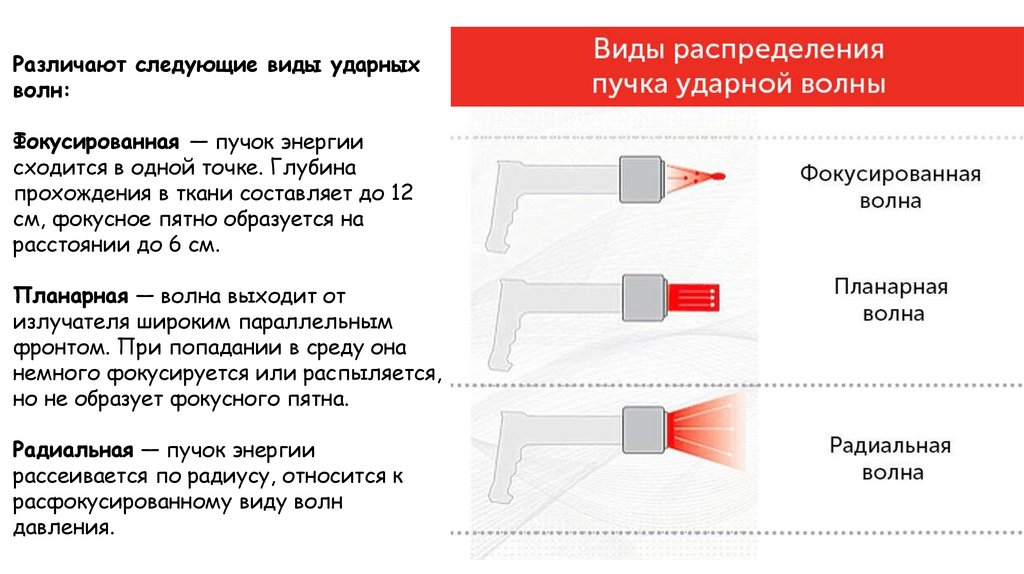 Различают следующие виды ударных волн:

Фокусированная — пучок энергии сходится в одной точке. Глубина прохождения в ткани составляет до 12 см, фокусное пятно образуется на расстоянии до 6 см.

Планарная — волна выходит от излучателя широким параллельным фронтом. При попадании в среду она немного фокусируется или распыляется, но не образует фокусного пятна.

Радиальная — пучок энергии рассеивается по радиусу, относится к расфокусированному виду волн давления.

Виды распределения пучка ударной волны

Фокусированная волна

Планарная волна

Радиальная волна