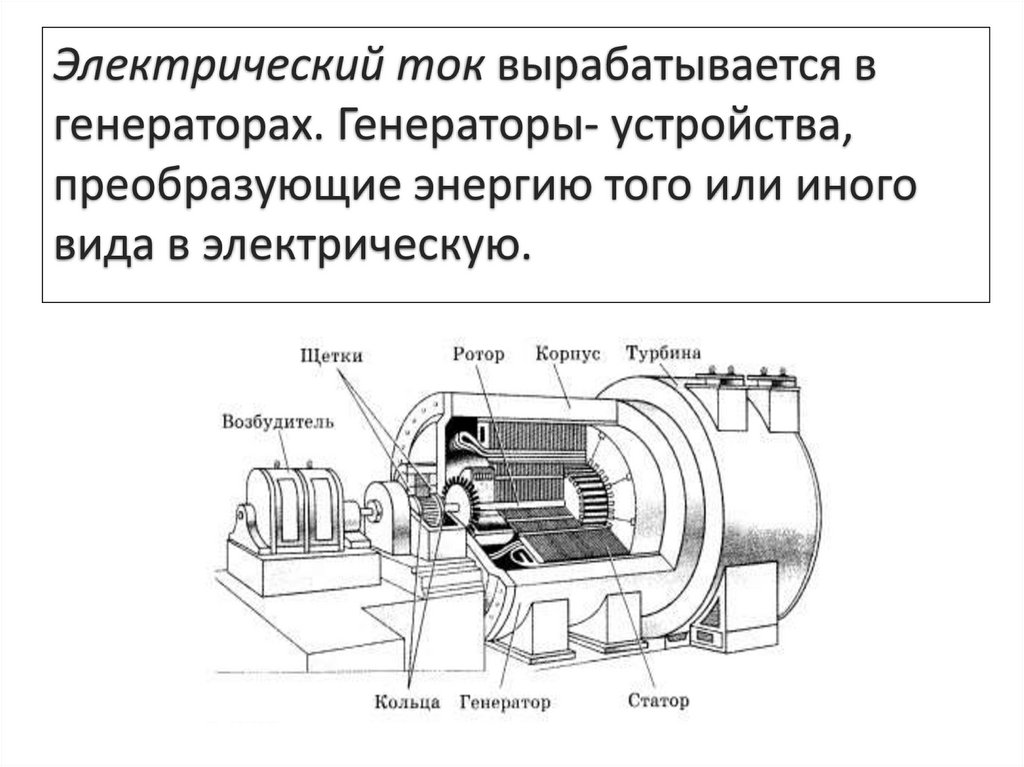 Электрический ток вырабатывается в генераторах. Генераторы- устройства, преобразующие энергию того или иного вида в электрическую.

Щетки
Ротор
Корпус
Турбина
Возбудитель
Кольца
Генератор
Статор