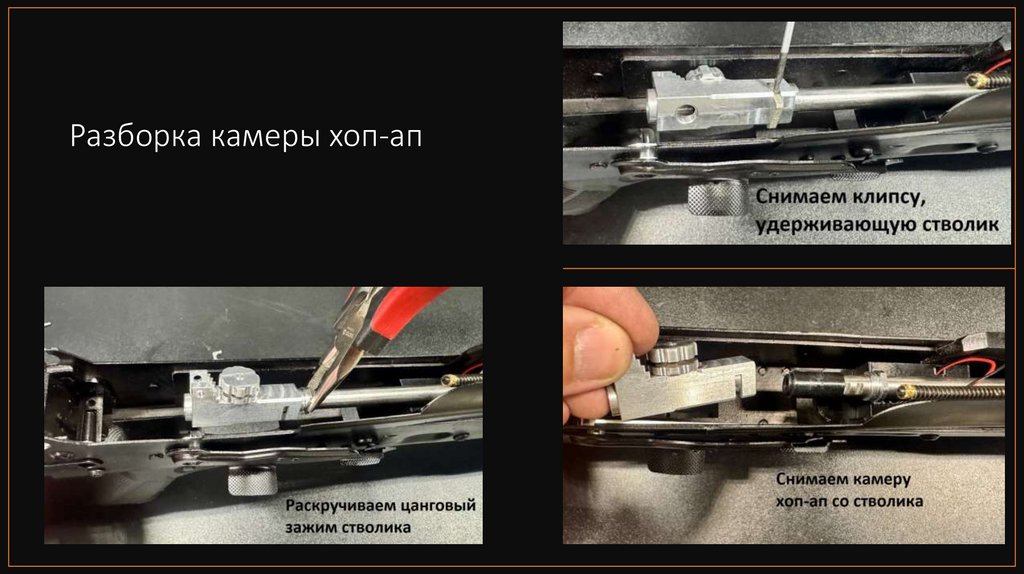 Разборка камеры хоп-ап

Снимаем клипсу, удерживающую стволик

Раскручиваем цанговый зажим стволика

Снимаем камеру хоп-ап со стволика