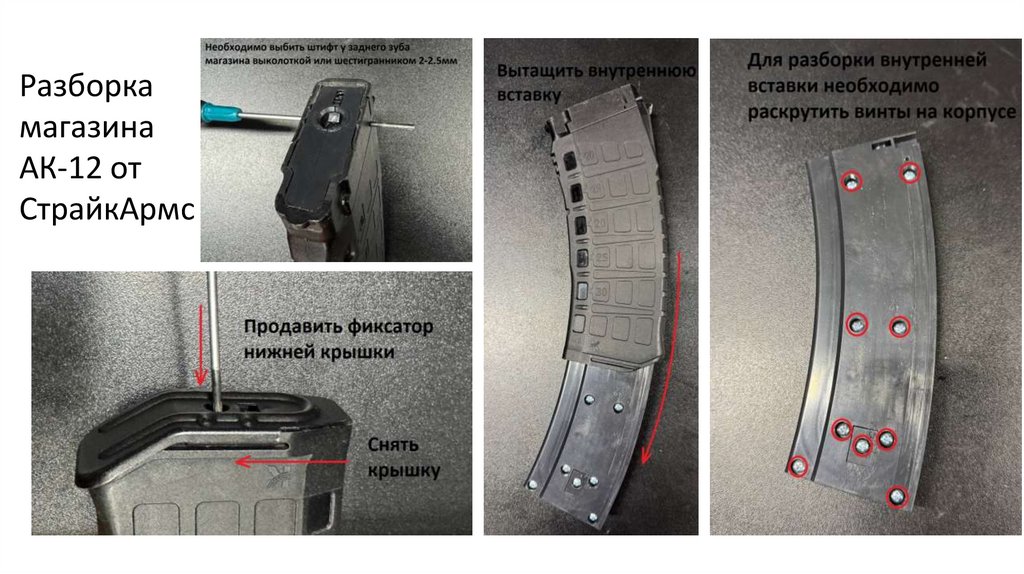 Разборка магазина АК-12 от СтрайкАрмс

Необходимо выбить штифт у заднего зуба магазина выколоткой или шестигранником 2-2.5мм

Продавить фиксатор нижней крышки

Снять крышку

Вытащить внутреннюю вставку

Для разборки внутренней вставки необходимо раскрутить винты на корпусе