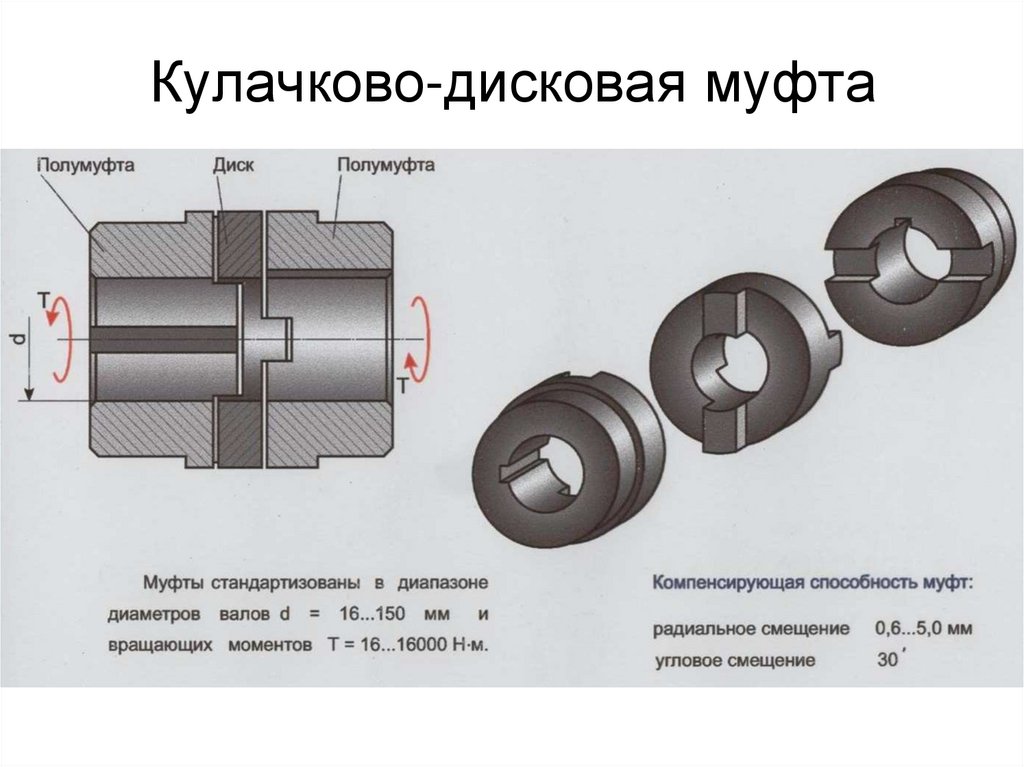 Кулачково-дисковая муфта

Полумуфта

Диск

Полумуфта

T

d

T

Муфты стандартизованы в диапазоне диаметров валов d = 16...150 мм и вращающих моментов T = 16...16000 Н·м.

Компенсирующая способность муфт:

радиальное смещение 0,6...5,0 мм

угловое смещение 30′