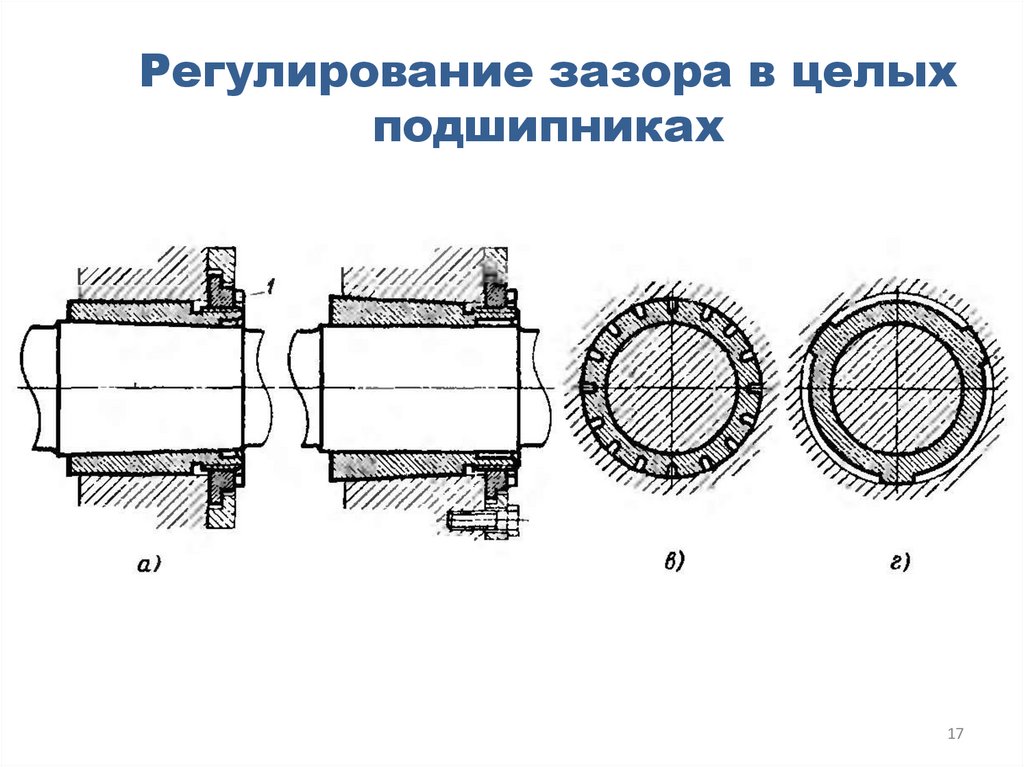 Регулирование зазора в целых подшипниках

1

а)

в)

г)

17