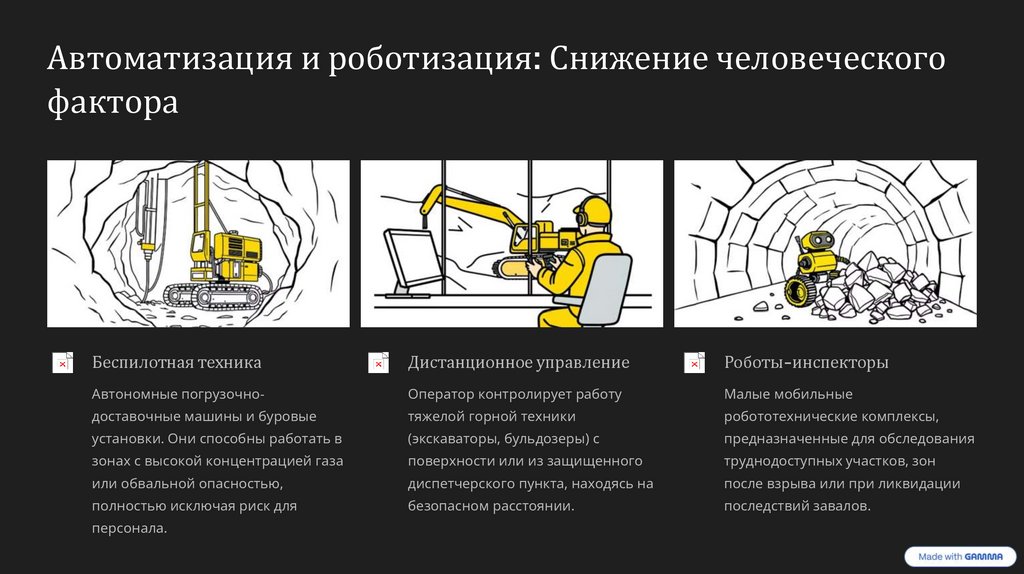 Автоматизация и роботизация: Снижение человеческого фактора

Беспилотная техника

Автономные погрузочно-доставочные машины и буровые установки. Они способны работать в зонах с высокой концентрацией газа или обвальной опасностью, полностью исключая риск для персонала.

Дистанционное управление

Оператор контролирует работу тяжелой горной техники (экскаваторы, бульдозеры) с поверхности или из защищенного диспетчерского пункта, находясь на безопасном расстоянии.

Роботы-инспекторы

Малые мобильные робототехнические комплексы, предназначенные для обследования труднодоступных участков, зон после взрыва или при ликвидации последствий завалов.

Made with GAMMA