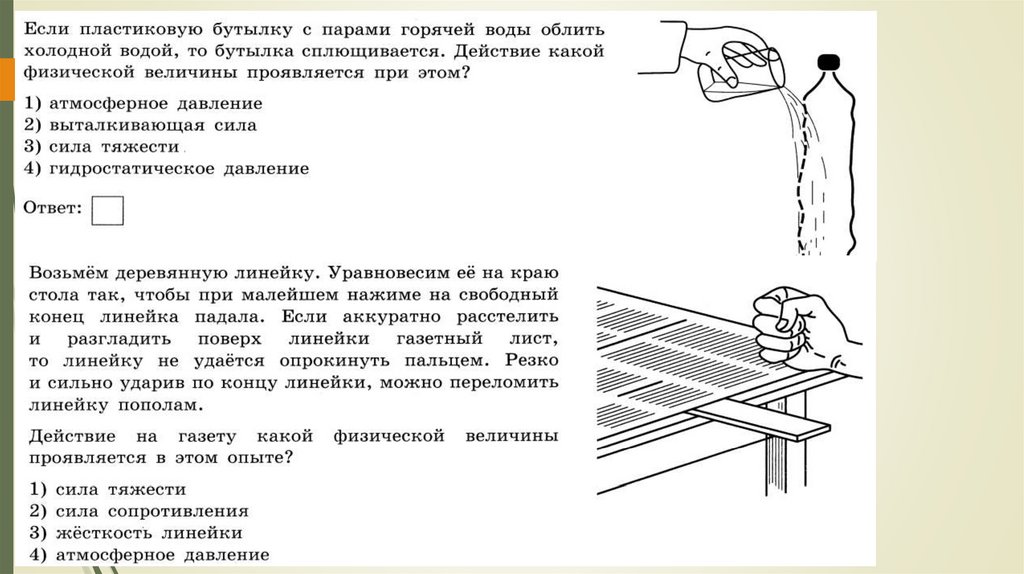 Если пластиковую бутылку с парами горячей воды облить холодной водой, то бутылка сплющивается. Действие какой физической величины проявляется при этом?

1) атмосферное давление
2) выталкивающая сила
3) сила тяжести
4) гидростатическое давление

Ответ:

Возьмём деревянную линейку. Уравновесим её на краю стола так, чтобы при малейшем нажиме на свободный конец линейка падала. Если аккуратно расстелить и разгладить поверх линейки газетный лист, то линейку не удаётся опрокинуть пальцем. Резко и сильно ударив по концу линейки, можно переломить линейку пополам.

Действие на газету какой физической величины проявляется в этом опыте?

1) сила тяжести
2) сила сопротивления
3) жёсткость линейки
4) атмосферное давление