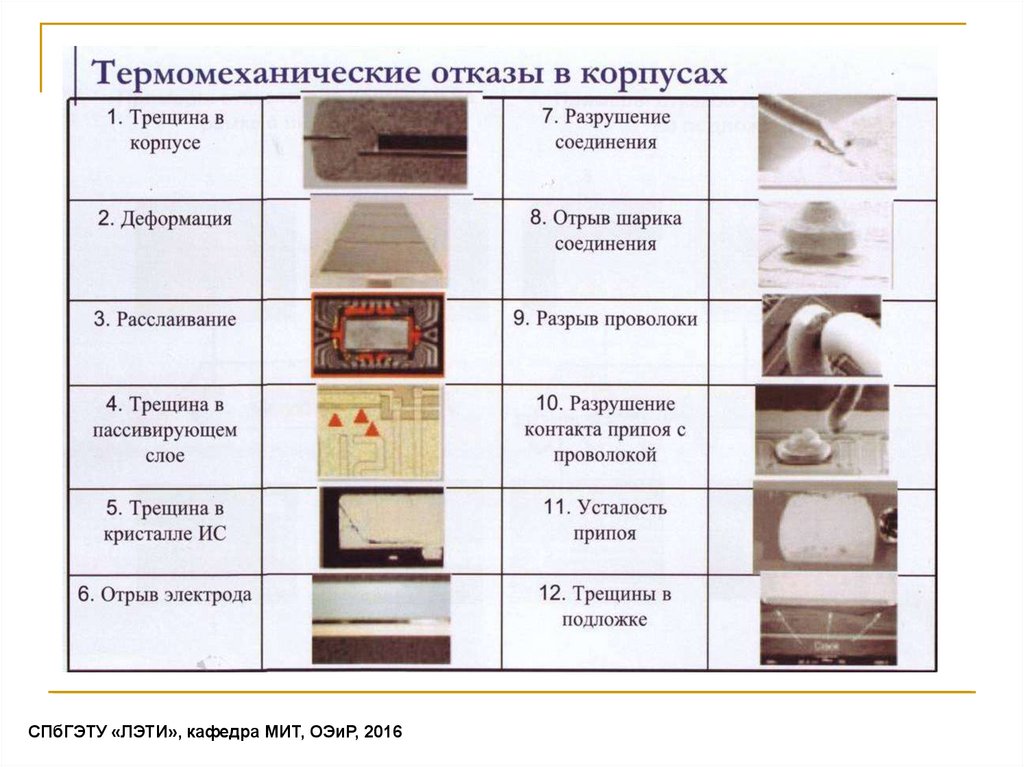 Термомеханические отказы в корпусах

| | | | |
|---|---|---|---|
| 1. Трещина в корпусе | | 7. Разрушение соединения | |
| 2. Деформация | | 8. Отрыв шарика соединения | |
| 3. Расслаивание | | 9. Разрыв проволоки | |
| 4. Трещина в пассивирующем слое | | 10. Разрушение контакта припоя с проволокой | |
| 5. Трещина в кристалле ИС | | 11. Усталость припоя | |
| 6. Отрыв электрода | | 12. Трещины в подложке | |

СПбГЭТУ «ЛЭТИ», кафедра МИТ, ОЭиР, 2016