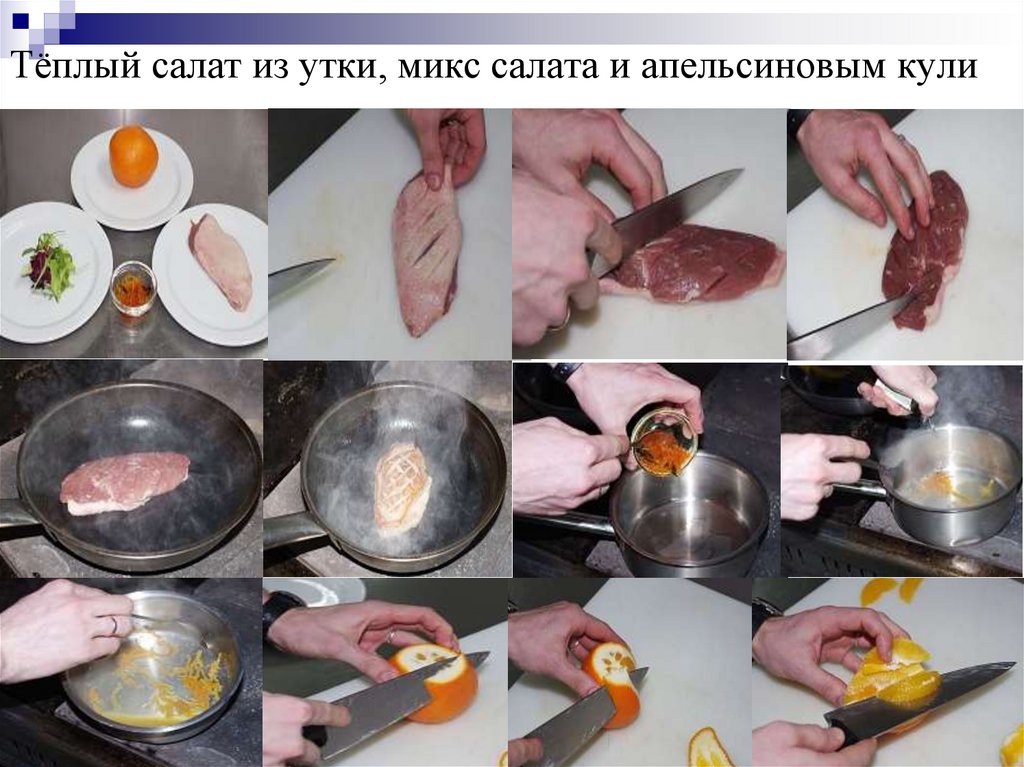 Тёплый салат из утки, микс салата и апельсиновым кули