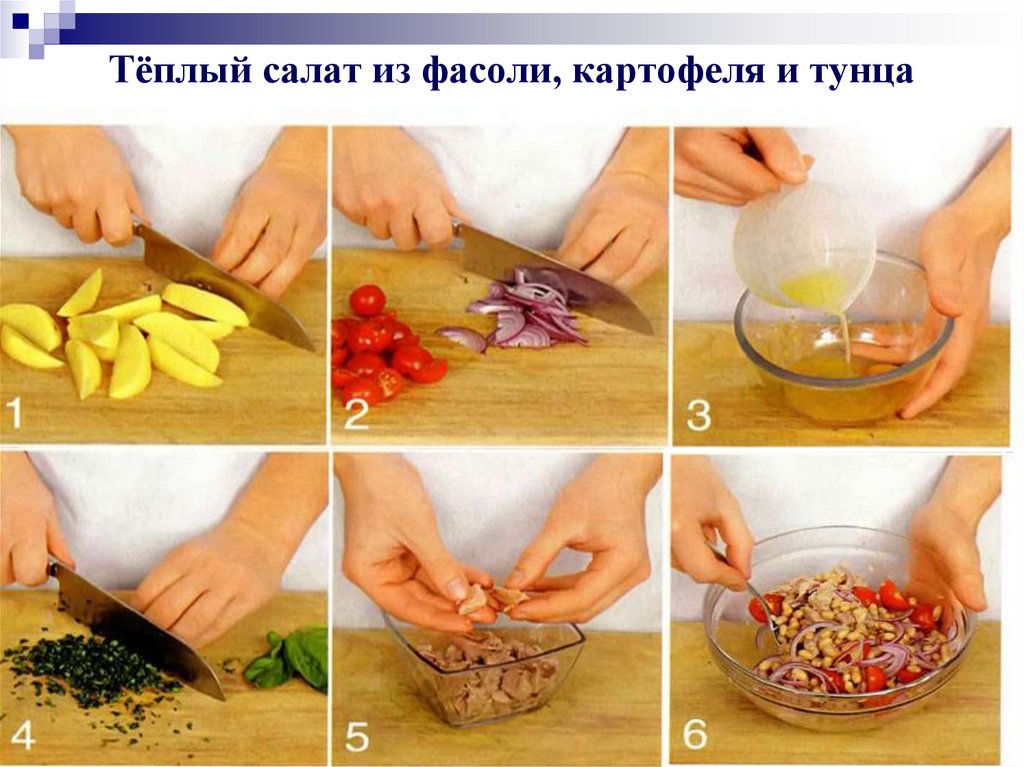 Тёплый салат из фасоли, картофеля и тунца

1

2

3

4

5

6