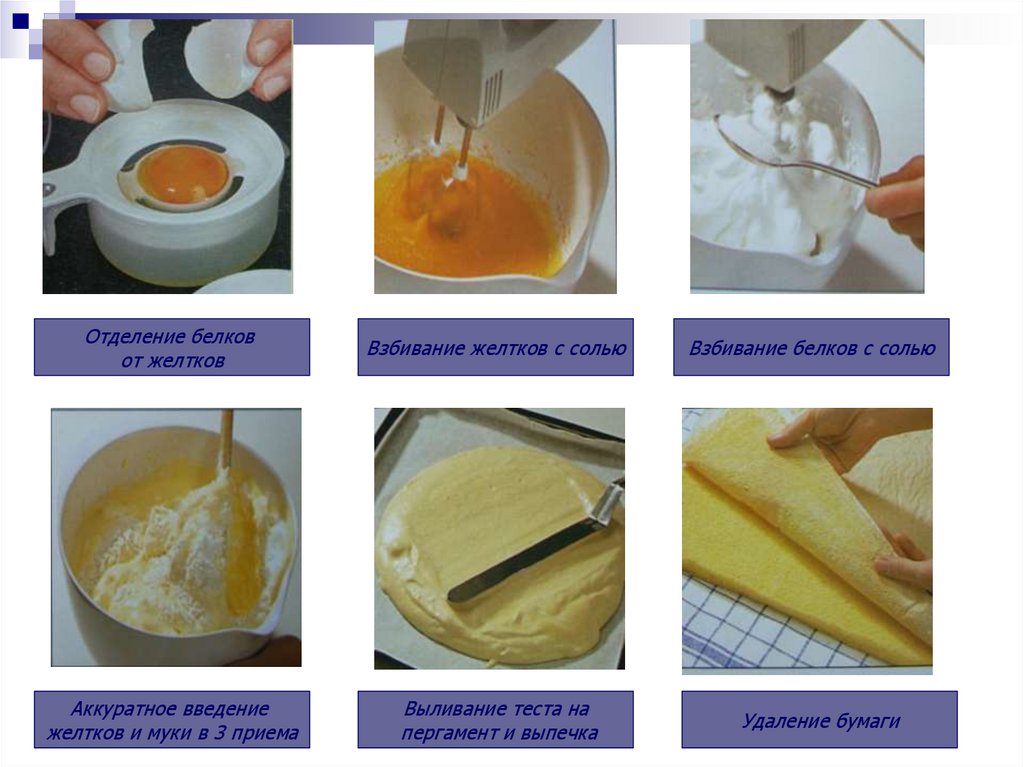 Отделение белков от желтков

Взбивание желтков с солью

Взбивание белков с солью

Аккуратное введение желтков и муки в 3 приема

Выливание теста на пергамент и выпечка

Удаление бумаги