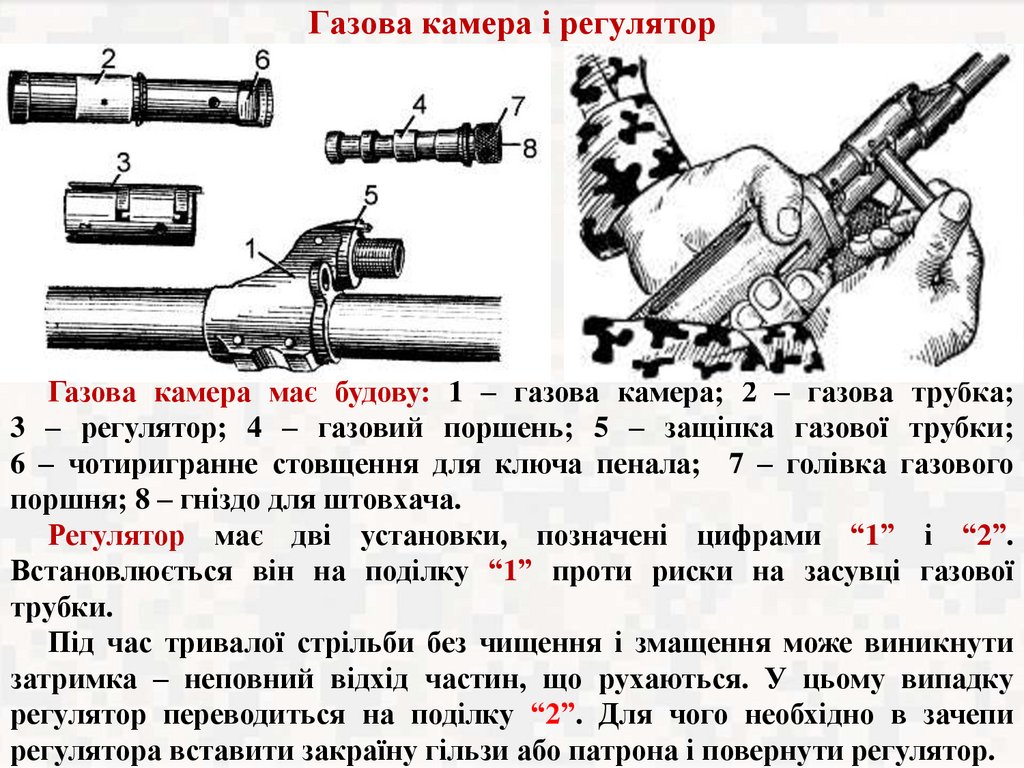 Газова камера і регулятор

2
6
4
7
8
3
5
1

Газова камера має будову: 1 – газова камера; 2 – газова трубка; 3 – регулятор; 4 – газовий поршень; 5 – защіпка газової трубки; 6 – чотиригранне стовщення для ключа пенала; 7 – голівка газового поршня; 8 – гніздо для штовхача.

Регулятор має дві установки, позначені цифрами “1” і “2”. Встановлюється він на поділку “1” проти риски на засувці газової трубки.

Під час тривалої стрільби без чищення і змащення може виникнути затримка – неповний відхід частин, що рухаються. У цьому випадку регулятор переводиться на поділку “2”. Для чого необхідно в зачепи регулятора вставити закраїну гільзи або патрона і повернути регулятор.