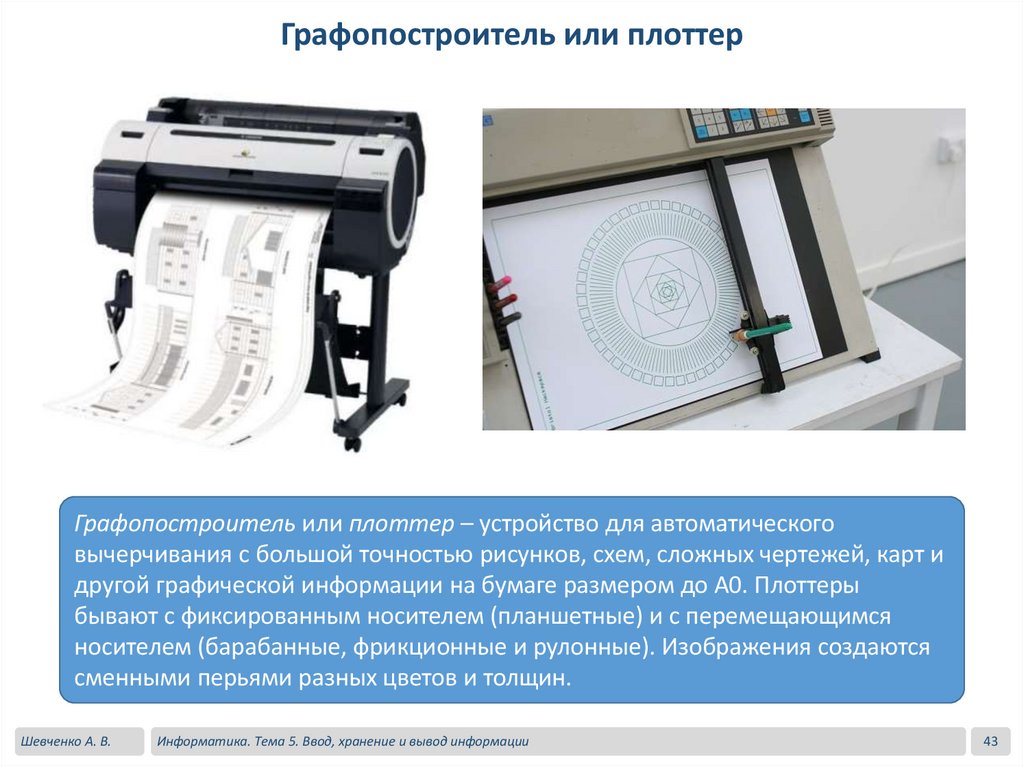 Графопостроитель или плоттер

Графопостроитель или плоттер – устройство для автоматического вычерчивания с большой точностью рисунков, схем, сложных чертежей, карт и другой графической информации на бумаге размером до А0. Плоттеры бывают с фиксированным носителем (планшетные) и с перемещающимся носителем (барабанные, фрикционные и рулонные). Изображения создаются сменными перьями разных цветов и толщин.

Шевченко А. В.

Информатика. Тема 5. Ввод, хранение и вывод информации

43