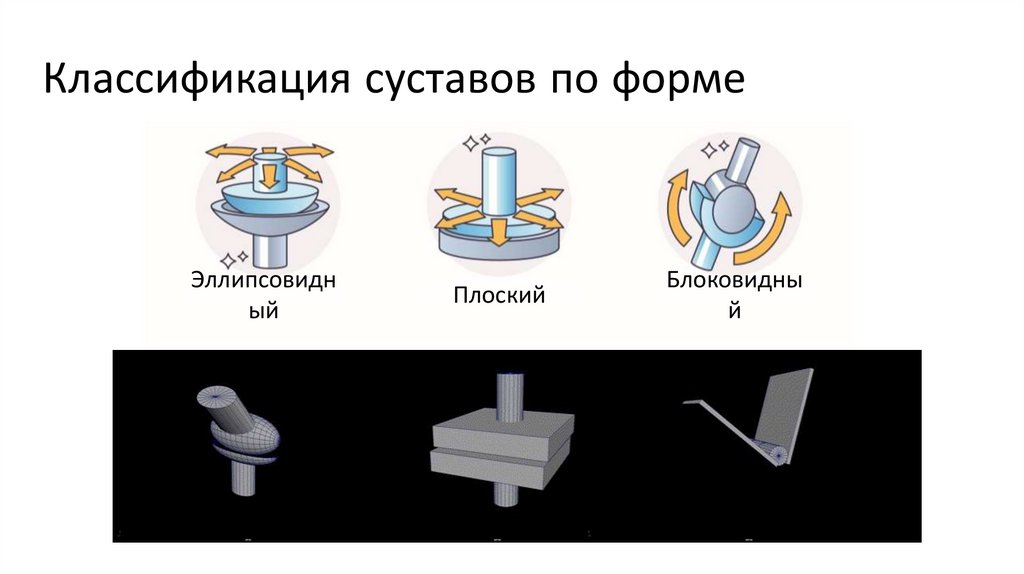 Классификация суставов по форме

Эллипсовидный

Плоский

Блоковидный