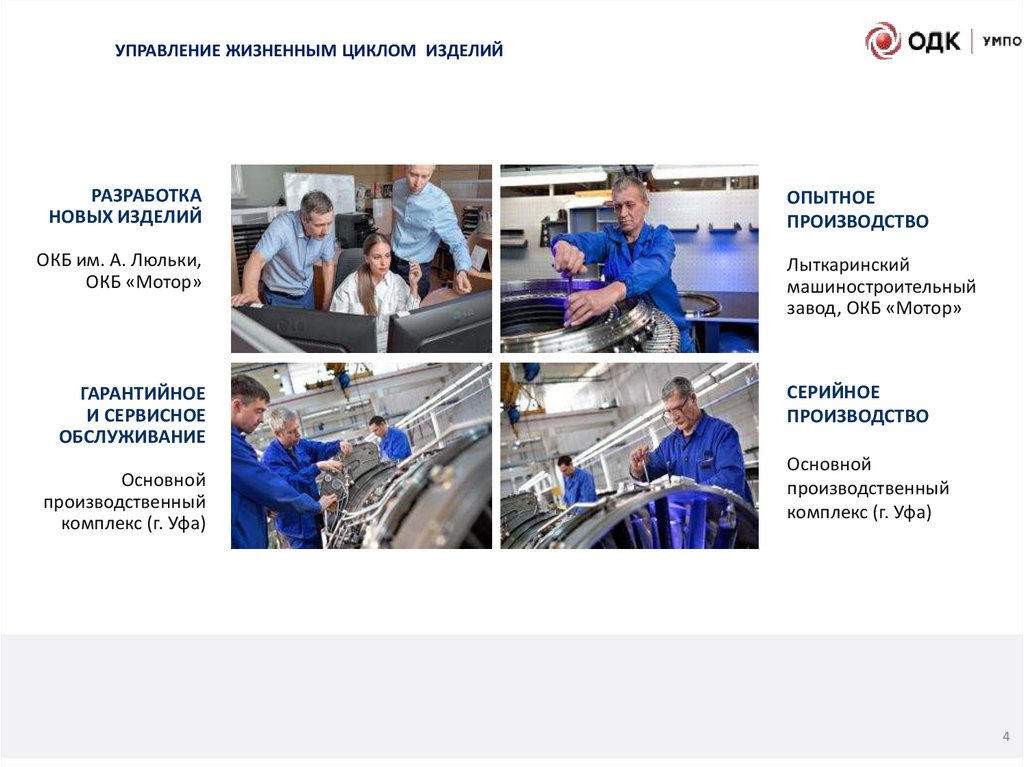 УПРАВЛЕНИЕ ЖИЗНЕННЫМ ЦИКЛОМ ИЗДЕЛИЙ

ОДК | УМПО

РАЗРАБОТКА НОВЫХ ИЗДЕЛИЙ

ОКБ им. А. Люльки, ОКБ «Мотор»

ОПЫТНОЕ ПРОИЗВОДСТВО

Лыткаринский машиностроительный завод, ОКБ «Мотор»

ГАРАНТИЙНОЕ И СЕРВИСНОЕ ОБСЛУЖИВАНИЕ

Основной производственный комплекс (г. Уфа)

СЕРИЙНОЕ ПРОИЗВОДСТВО

Основной производственный комплекс (г. Уфа)

4