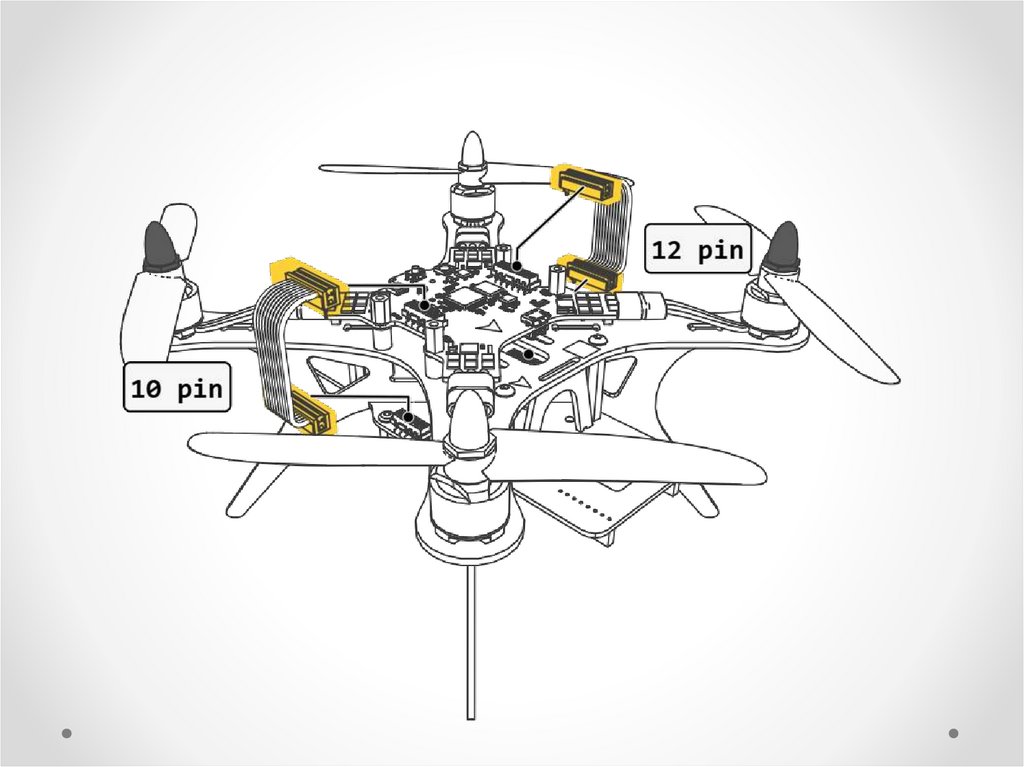 12 pin

10 pin