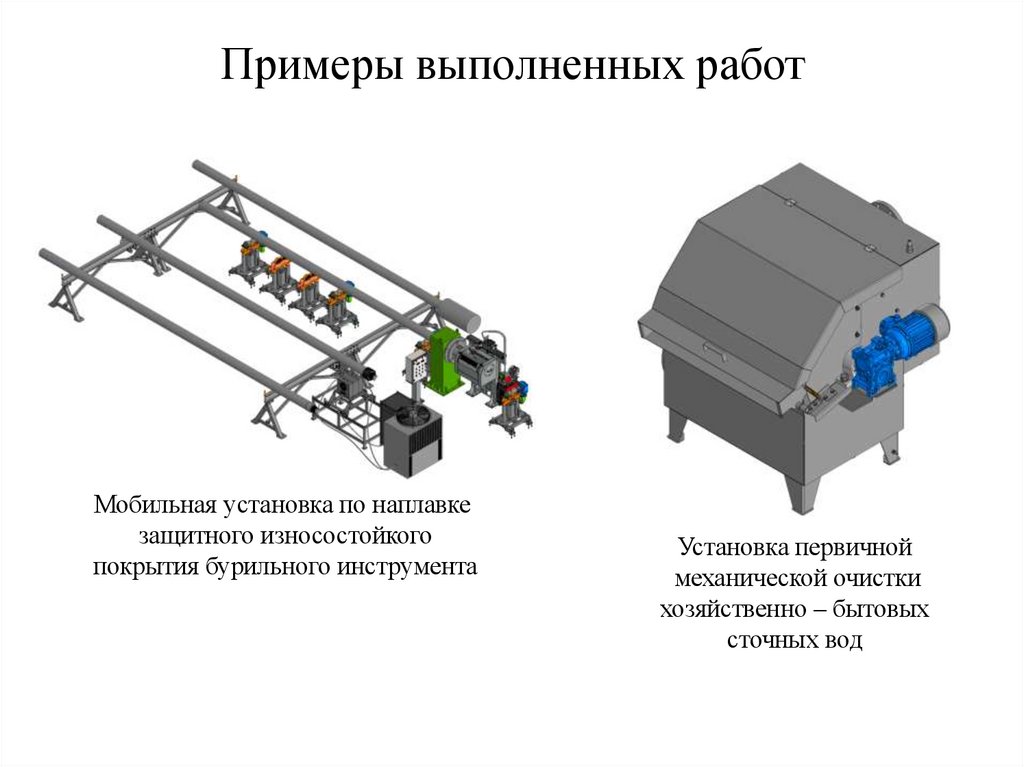 Примеры выполненных работ

Мобильная установка по наплавке защитного износостойкого покрытия бурильного инструмента

Установка первичной механической очистки хозяйственно – бытовых сточных вод