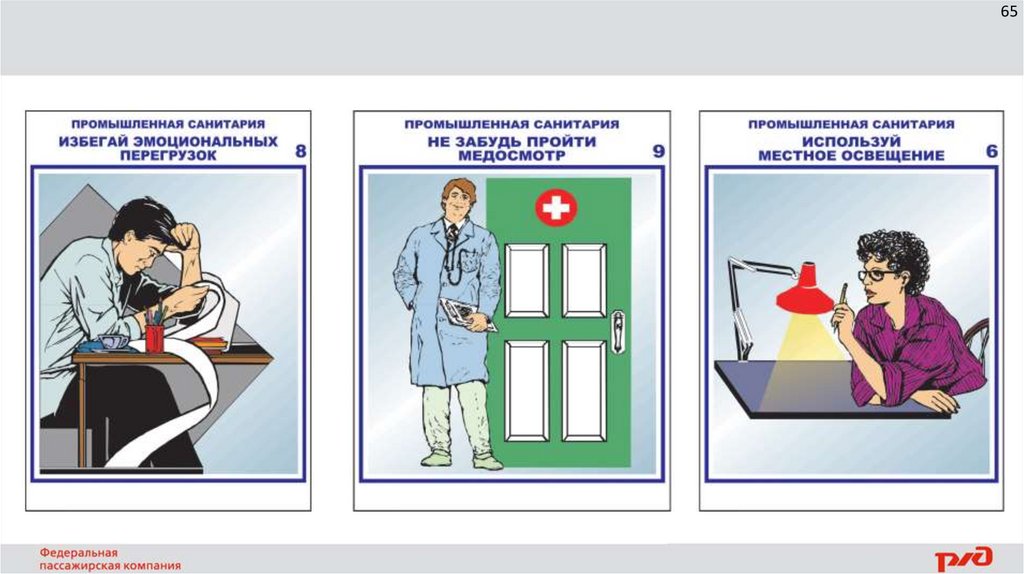 65

ПРОМЫШЛЕННАЯ САНИТАРИЯ
ИЗБЕГАЙ ЭМОЦИОНАЛЬНЫХ ПЕРЕГРУЗОК
8

ПРОМЫШЛЕННАЯ САНИТАРИЯ
НЕ ЗАБУДЬ ПРОЙТИ МЕДОСМОТР
9

ПРОМЫШЛЕННАЯ САНИТАРИЯ
ИСПОЛЬЗУЙ МЕСТНОЕ ОСВЕЩЕНИЕ
6

Федеральная пассажирская компания

РЖД