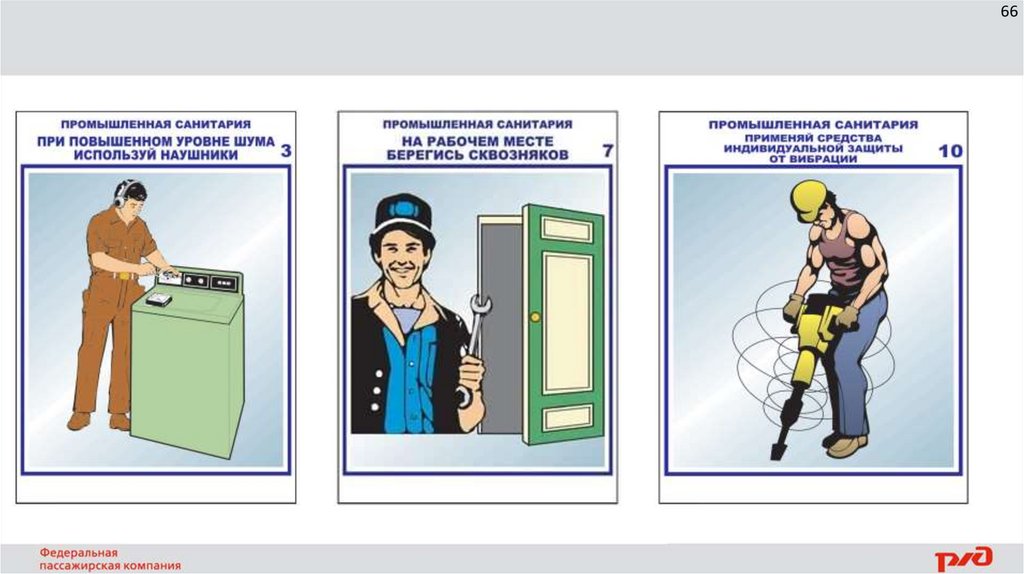 66

ПРОМЫШЛЕННАЯ САНИТАРИЯ
ПРИ ПОВЫШЕННОМ УРОВНЕ ШУМА ИСПОЛЬЗУЙ НАУШНИКИ
3

ПРОМЫШЛЕННАЯ САНИТАРИЯ
НА РАБОЧЕМ МЕСТЕ БЕРЕГИСЬ СКВОЗНЯКОВ
7

ПРОМЫШЛЕННАЯ САНИТАРИЯ
ПРИМЕНЯЙ СРЕДСТВА ИНДИВИДУАЛЬНОЙ ЗАЩИТЫ ОТ ВИБРАЦИИ
10

Федеральная
пассажирская компания

РЖД