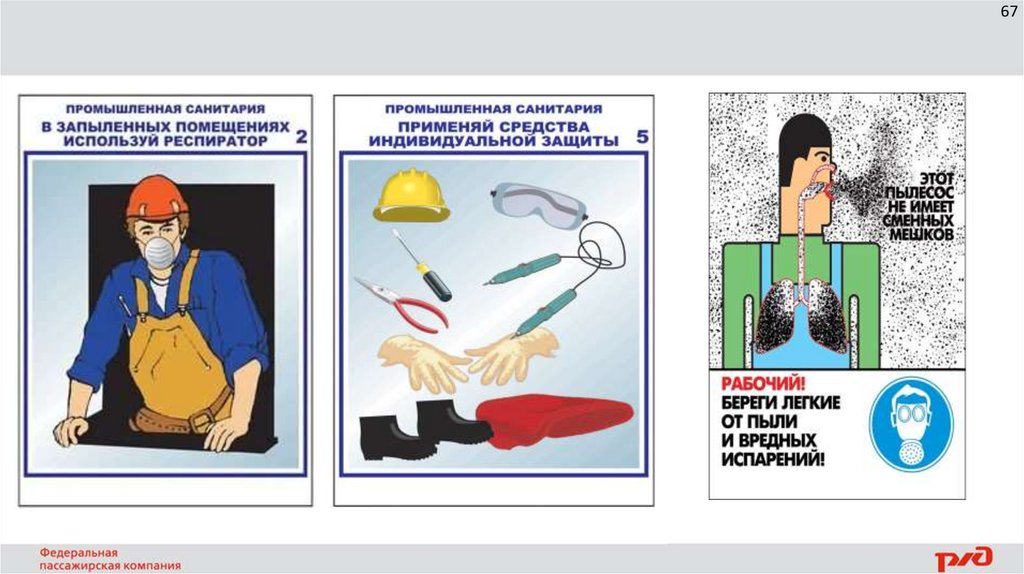 67

ПРОМЫШЛЕННАЯ САНИТАРИЯ
В ЗАПЫЛЕННЫХ ПОМЕЩЕНИЯХ ИСПОЛЬЗУЙ РЕСПИРАТОР
2

ПРОМЫШЛЕННАЯ САНИТАРИЯ
ПРИМЕНЯЙ СРЕДСТВА ИНДИВИДУАЛЬНОЙ ЗАЩИТЫ
5

ЭТОТ ПЫЛЕСОС НЕ ИМЕЕТ СМЕННЫХ МЕШКОВ

РАБОЧИЙ!
БЕРЕГИ ЛЕГКИЕ ОТ ПЫЛИ И ВРЕДНЫХ ИСПАРЕНИЙ!

Федеральная пассажирская компания
РЖД