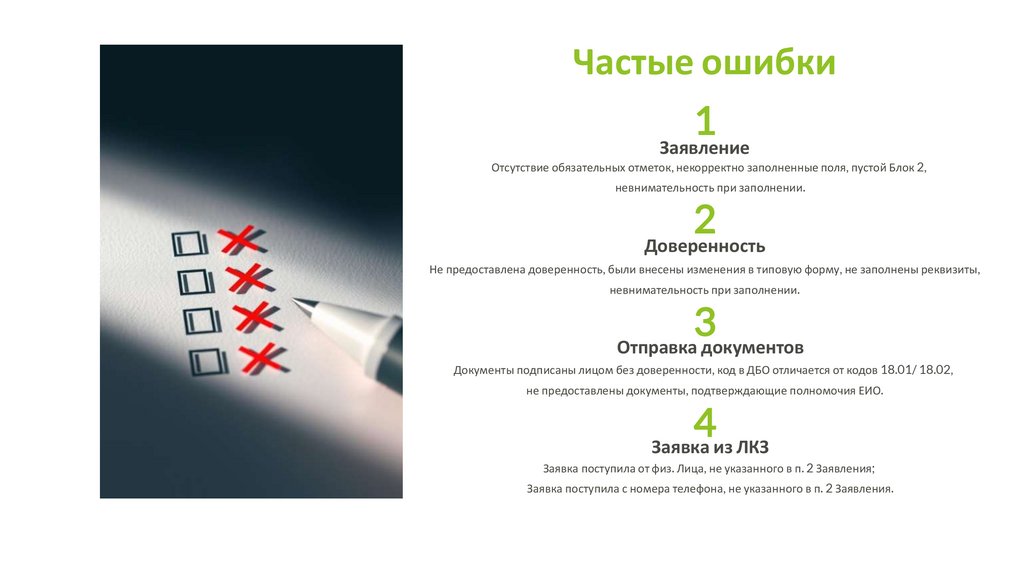 Частые ошибки

1

Заявление

Отсутствие обязательных отметок, некорректно заполненные поля, пустой Блок 2, невнимательность при заполнении.

2

Доверенность

Не предоставлена доверенность, были внесены изменения в типовую форму, не заполнены реквизиты, невнимательность при заполнении.

3

Отправка документов

Документы подписаны лицом без доверенности, код в ДБО отличается от кодов 18.01/ 18.02, не предоставлены документы, подтверждающие полномочия ЕИО.

4

Заявка из ЛКЗ

Заявка поступила от физ. Лица, не указанного в п. 2 Заявления;
Заявка поступила с номера телефона, не указанного в п. 2 Заявления.