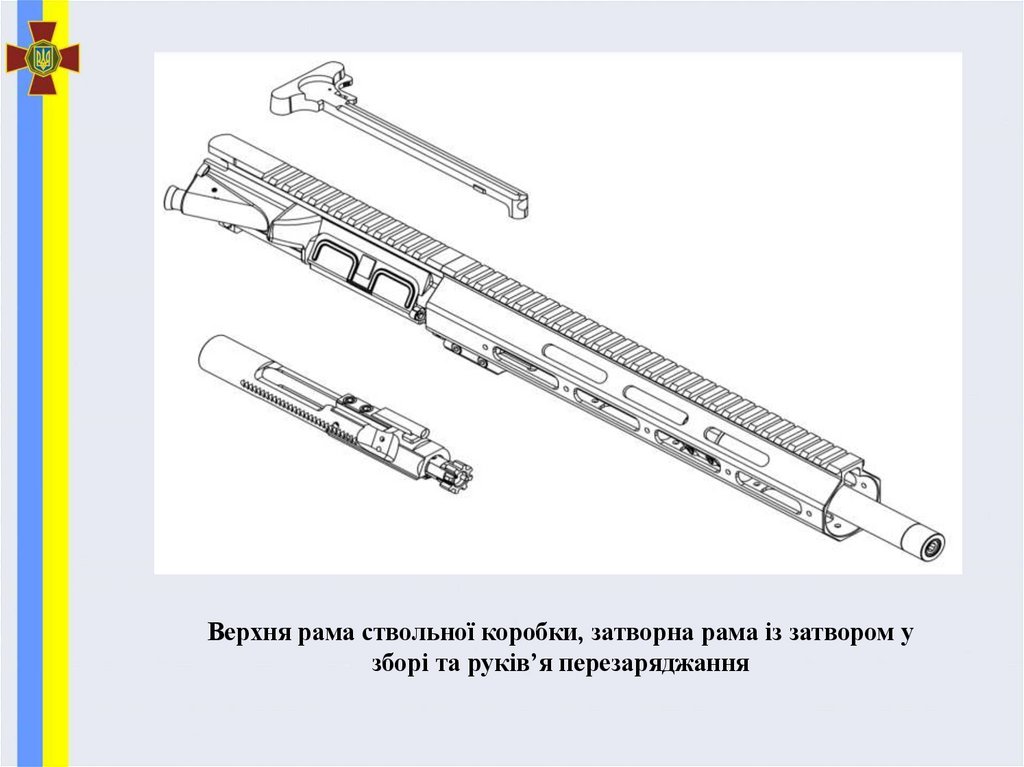 Верхня рама ствольної коробки, затворна рама із затвором у зборі та руків’я перезаряджання