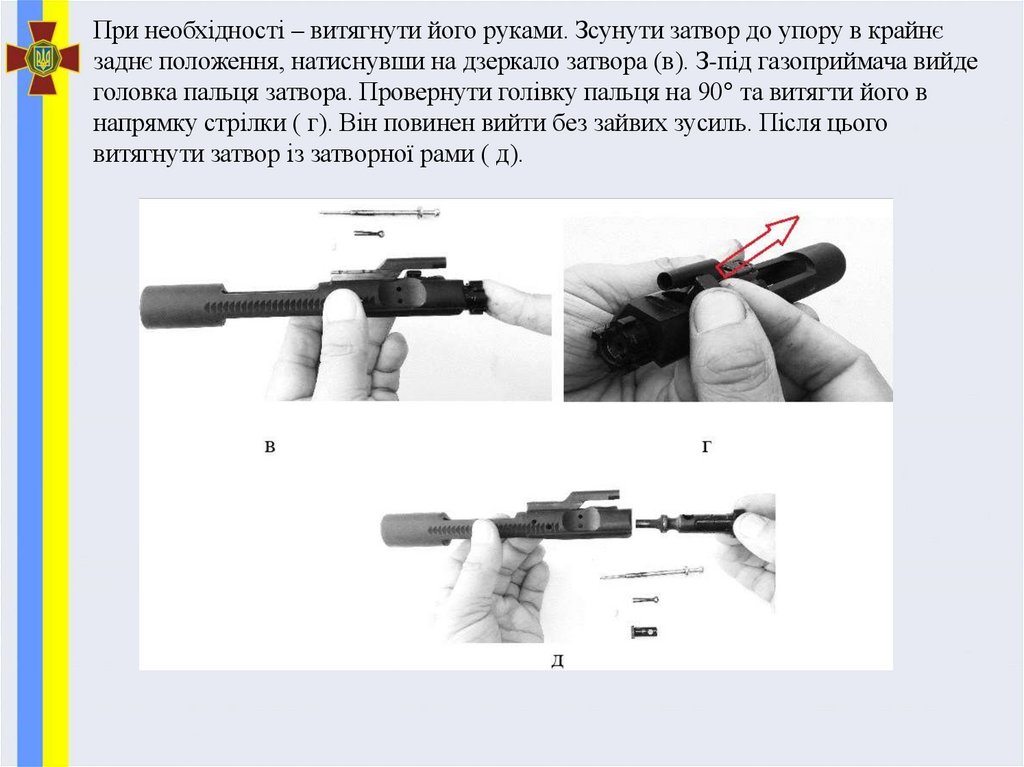 При необхідності – витягнути його руками. Зсунути затвор до упору в крайнє заднє положення, натиснувши на дзеркало затвора (в). З-під газоприймача вийде головка пальця затвора. Провернути голівку пальця на 90° та витягти його в напрямку стрілки ( г). Він повинен вийти без зайвих зусиль. Після цього витягнути затвор із затворної рами ( д).

в

г

д