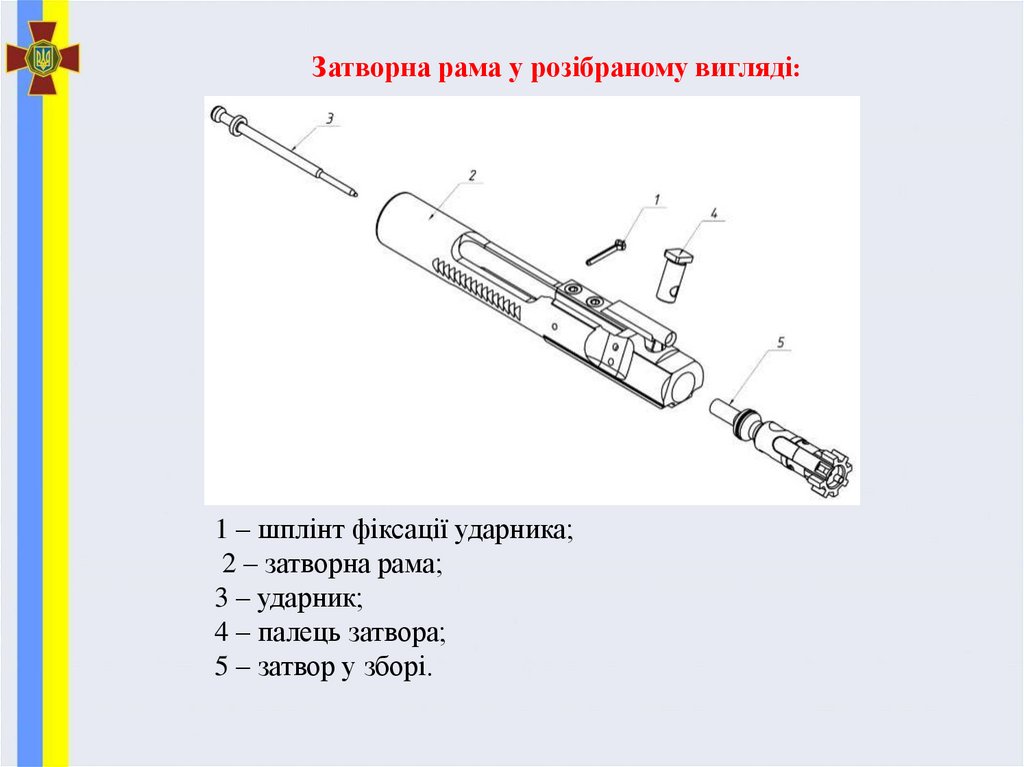 Затворна рама у розібраному вигляді:

3

2

1

4

5

1 – шплінт фіксації ударника;
2 – затворна рама;
3 – ударник;
4 – палець затвора;
5 – затвор у зборі.