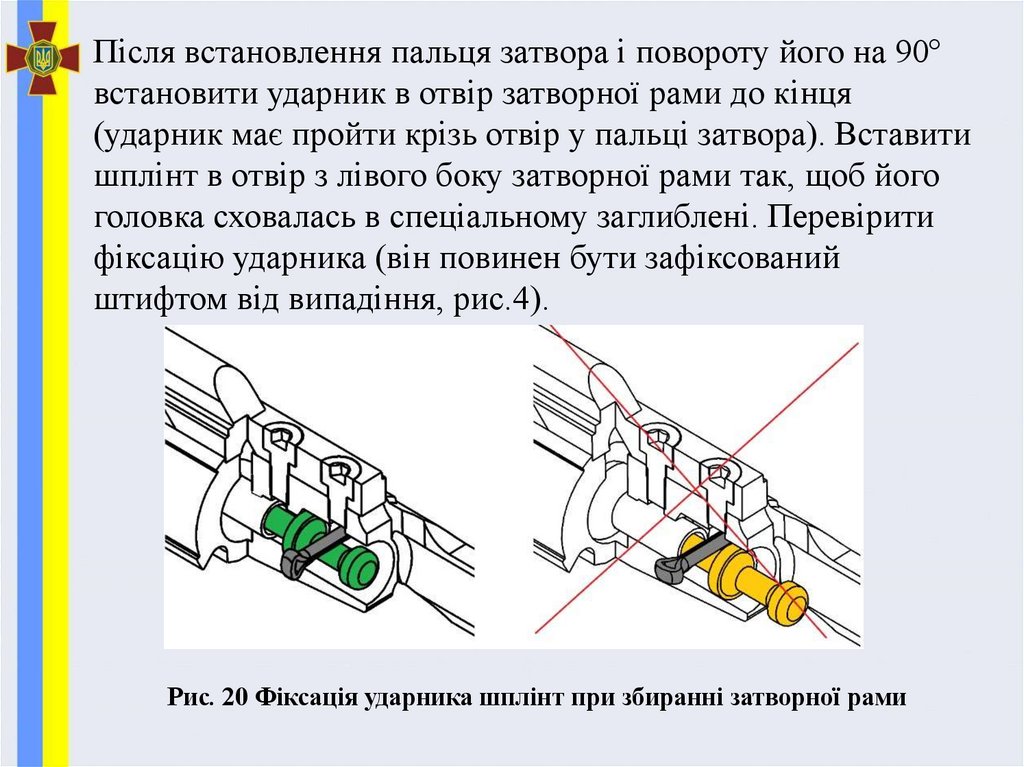 Після встановлення пальця затвора і повороту його на 90° встановити ударник в отвір затворної рами до кінця (ударник має пройти крізь отвір у пальці затвора). Вставити шплінт в отвір з лівого боку затворної рами так, щоб його головка сховалась в спеціальному заглиблені. Перевірити фіксацію ударника (він повинен бути зафіксований штифтом від випадіння, рис.4).

Рис. 20 Фіксація ударника шплінт при збиранні затворної рами