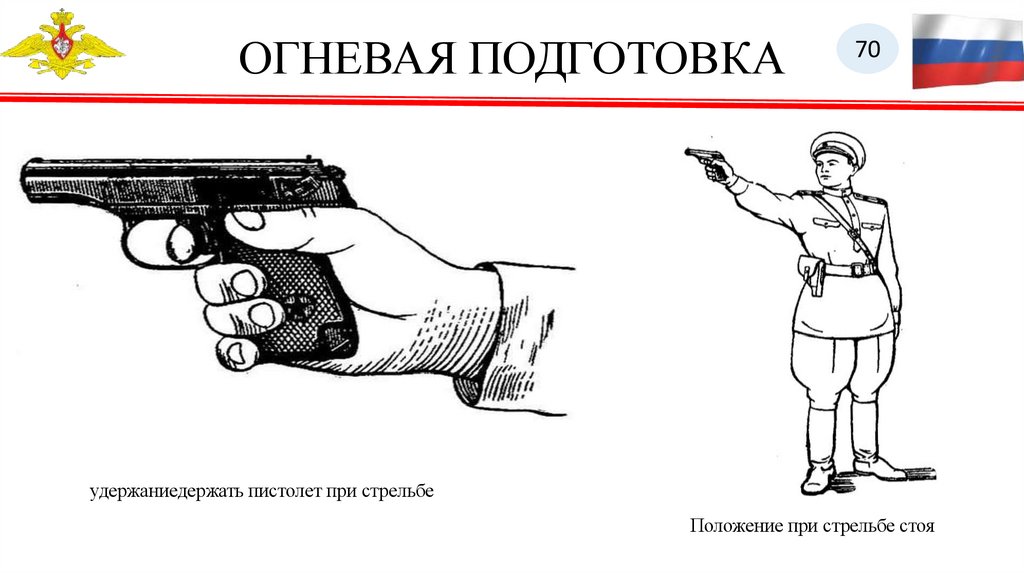 ОГНЕВАЯ ПОДГОТОВКА

70

удержаниедержать пистолет при стрельбе

Положение при стрельбе стоя