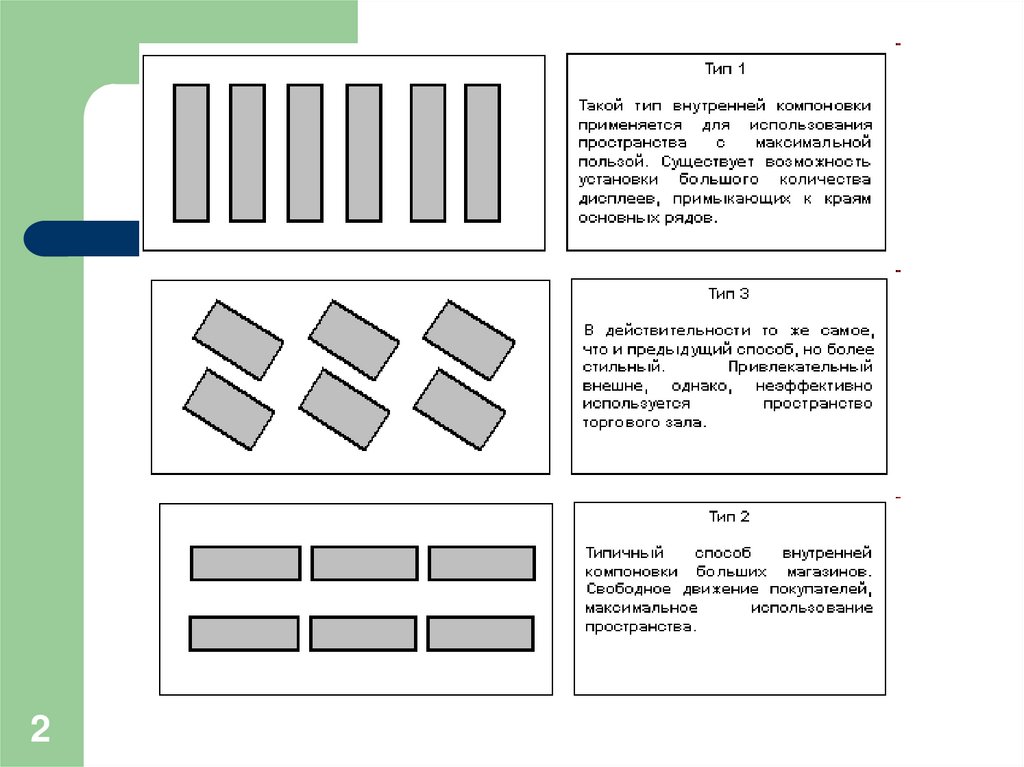 Тип 1

Такой тип внутренней компоновки применяется для использования пространства с максимальной пользой. Существует возможность установки большого количества дисплеев, примыкающих к краям основных рядов.

Тип 3

В действительности то же самое, что и предыдущий способ, но более стильный. Привлекательный внешне, однако, неэффективно используется пространство торгового зала.

Тип 2

Типичный способ внутренней компоновки больших магазинов. Свободное движение покупателей, максимальное использование пространства.

2