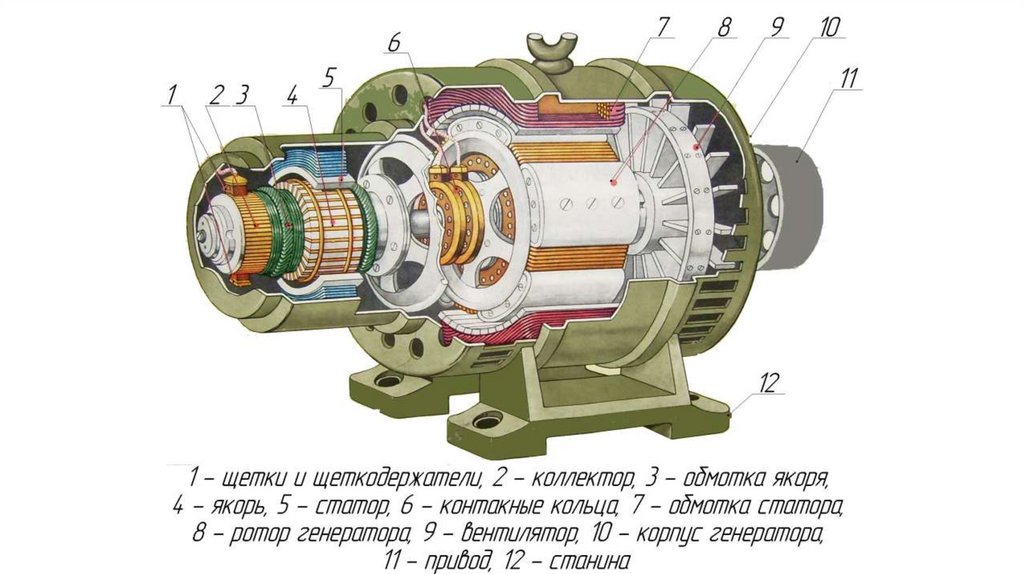 1
2
3
4
5
6
7
8
9
10
11
12

1 – щетки и щеткодержатели, 2 – коллектор, 3 – обмотка якоря, 4 – якорь, 5 – статор, 6 – контакные кольца, 7 – обмотка статора, 8 – ротор генератора, 9 – вентилятор, 10 – корпус генератора, 11 – привод, 12 – станина