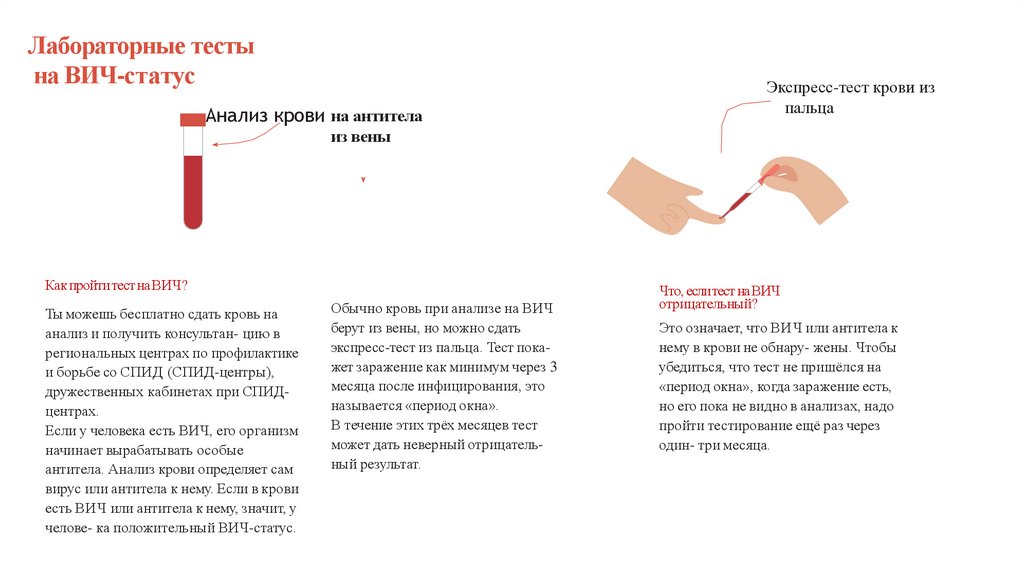 Лабораторные тесты на ВИЧ-статус

Анализ крови на антитела из вены

Экспресс-тест крови из пальца

Как пройти тест на ВИЧ?

Ты можешь бесплатно сдать кровь на анализ и получить консультан- цию в региональных центрах по профилактике и борьбе со СПИД (СПИД-центры), дружественных кабинетах при СПИД-центрах.
Если у человека есть ВИЧ, его организм начинает вырабатывать особые антитела. Анализ крови определяет сам вирус или антитела к нему. Если в крови есть ВИЧ или антитела к нему, значит, у челове- ка положительный ВИЧ-статус.

Обычно кровь при анализе на ВИЧ берут из вены, но можно сдать экспресс-тест из пальца. Тест покажет заражение как минимум через 3 месяца после инфицирования, это называется «период окна».
В течение этих трёх месяцев тест может дать неверный отрицательный результат.

Что, если тест на ВИЧ отрицательный?

Это означает, что ВИЧ или антитела к нему в крови не обнару- жены. Чтобы убедиться, что тест не пришёлся на «период окна», когда заражение есть, но его пока не видно в анализах, надо пройти тестирование ещё раз через один- три месяца.