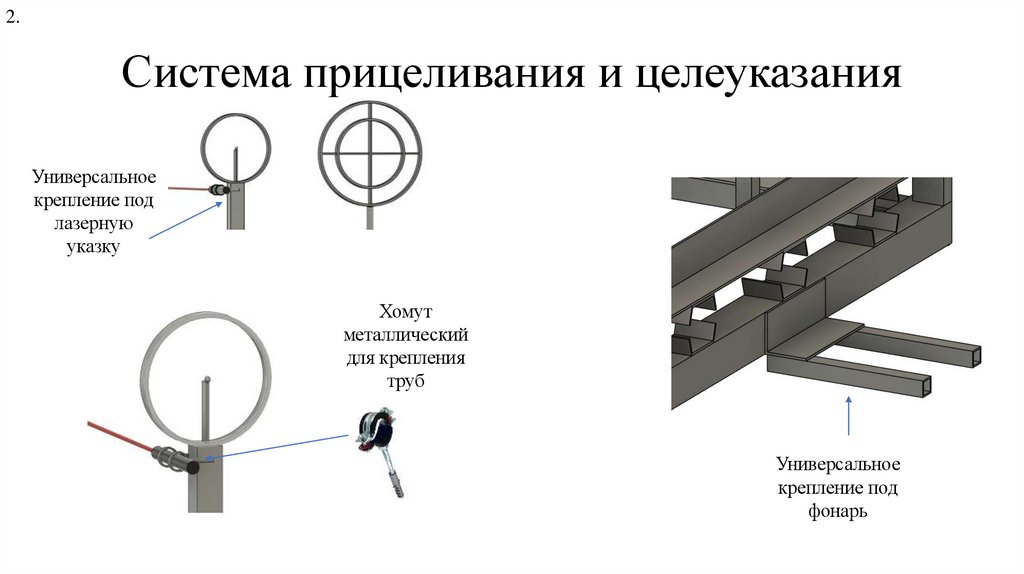 2.

Система прицеливания и целеуказания

Универсальное крепление под лазерную указку

Хомут металлический для крепления труб

Универсальное крепление под фонарь