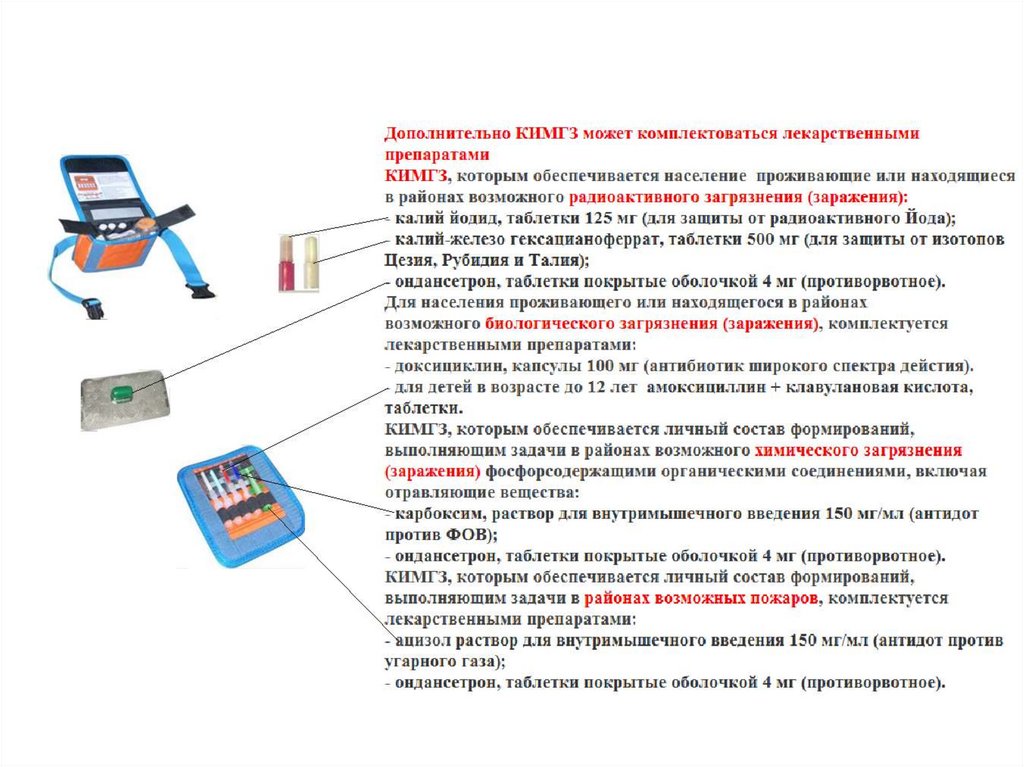 Дополнительно КИМГЗ может комплектоваться лекарственными препаратами
КИМГЗ, которым обеспечивается население проживающие или находящиеся в районах возможного радиоактивного загрязнения (заражения):
- калий йодид, таблетки 125 мг (для защиты от радиоактивного Йода);
- калий-железо гексацианоферрат, таблетки 500 мг (для защиты от изотопов Цезия, Рубидия и Талия);
- ондансетрон, таблетки покрытые оболочкой 4 мг (противорвотное).
Для населения проживающего или находящегося в районах возможного биологического загрязнения (заражения), комплектуется лекарственными препаратами:
- доксициклин, капсулы 100 мг (антибиотик широкого спектра действия).
- для детей в возрасте до 12 лет амоксициллин + клавулановая кислота, таблетки.
КИМГЗ, которым обеспечивается личный состав формирований, выполняющим задачи в районах возможного химического загрязнения (заражения) фосфорсодержащими органическими соединениями, включая отравляющие вещества:
- карбоксим, раствор для внутримышечного введения 150 мг/мл (антидот против ФОВ);
- ондансетрон, таблетки покрытые оболочкой 4 мг (противорвотное).
КИМГЗ, которым обеспечивается личный состав формирований, выполняющим задачи в районах возможных пожаров, комплектуется лекарственными препаратами:
- ацизол раствор для внутримышечного введения 150 мг/мл (антидот против угарного газа);
- ондансетрон, таблетки покрытые оболочкой 4 мг (противорвотное).