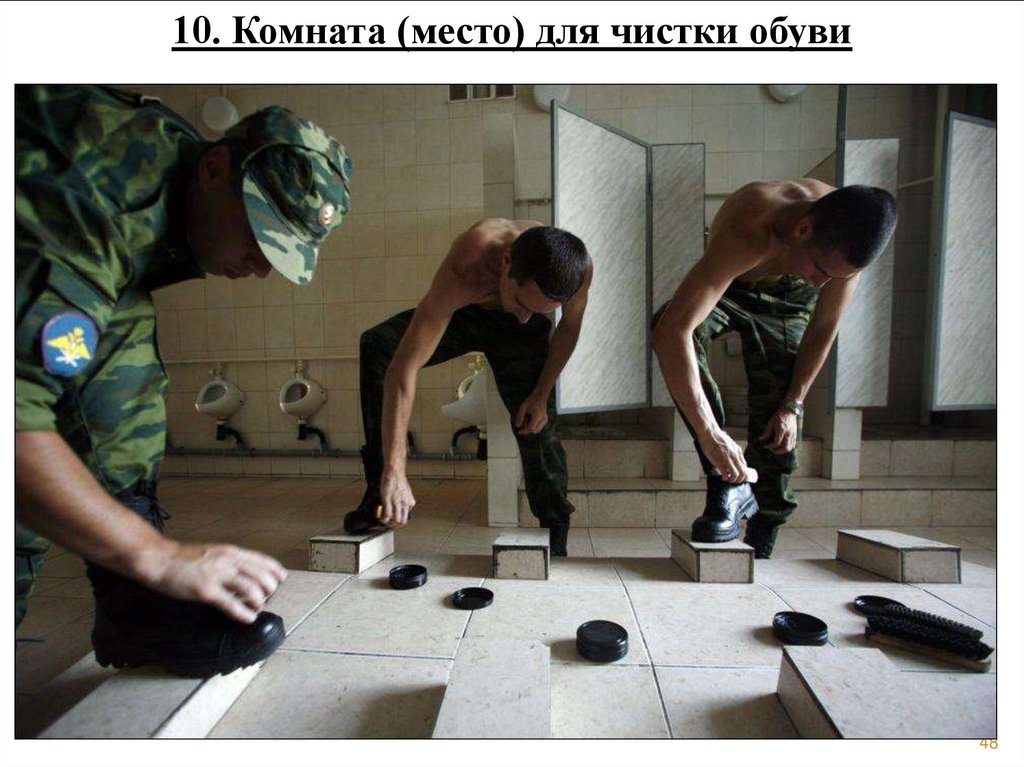 10. Комната (место) для чистки обуви

48