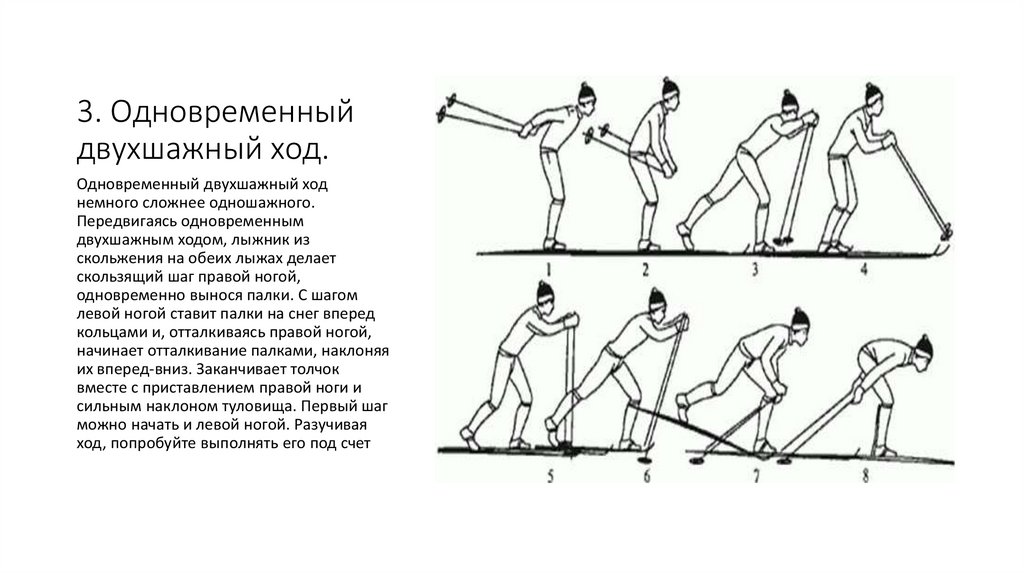 3. Одновременный двухшажный ход.

Одновременный двухшажный ход немного сложнее одношажного. Передвигаясь одновременным двухшажным ходом, лыжник из скольжения на обеих лыжах делает скользящий шаг правой ногой, одновременно вынося палки. С шагом левой ногой ставит палки на снег вперед кольцами и, отталкиваясь правой ногой, начинает отталкивание палками, наклоняя их вперед-вниз. Заканчивает толчок вместе с приставлением правой ноги и сильным наклоном туловища. Первый шаг можно начать и левой ногой. Разучивая ход, попробуйте выполнять его под счет

1 2 3 4
5 6 7 8