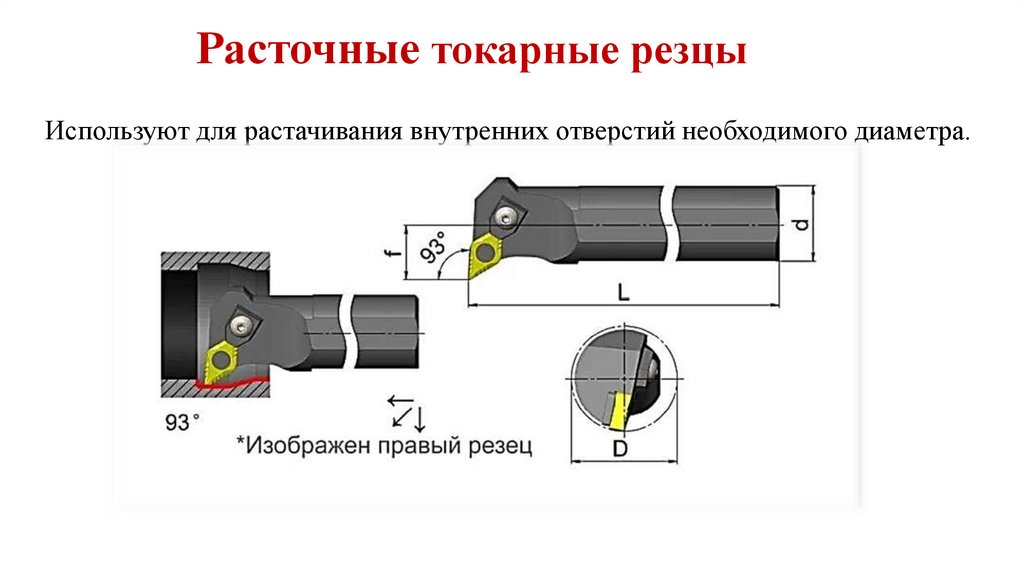 Расточные токарные резцы

Используют для растачивания внутренних отверстий необходимого диаметра.

f

93°

d

L

93°

*Изображен правый резец

D