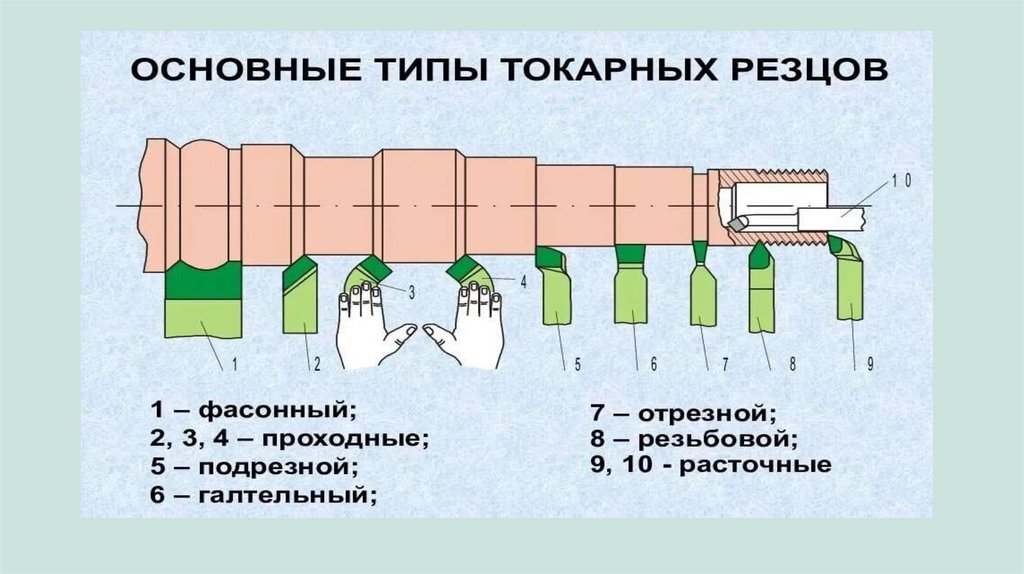 ОСНОВНЫЕ ТИПЫ ТОКАРНЫХ РЕЗЦОВ

10

3

4

1

2

5

6

7

8

9

1 – фасонный;
2, 3, 4 – проходные;
5 – подрезной;
6 – галтельный;

7 – отрезной;
8 – резьбовой;
9, 10 - расточные