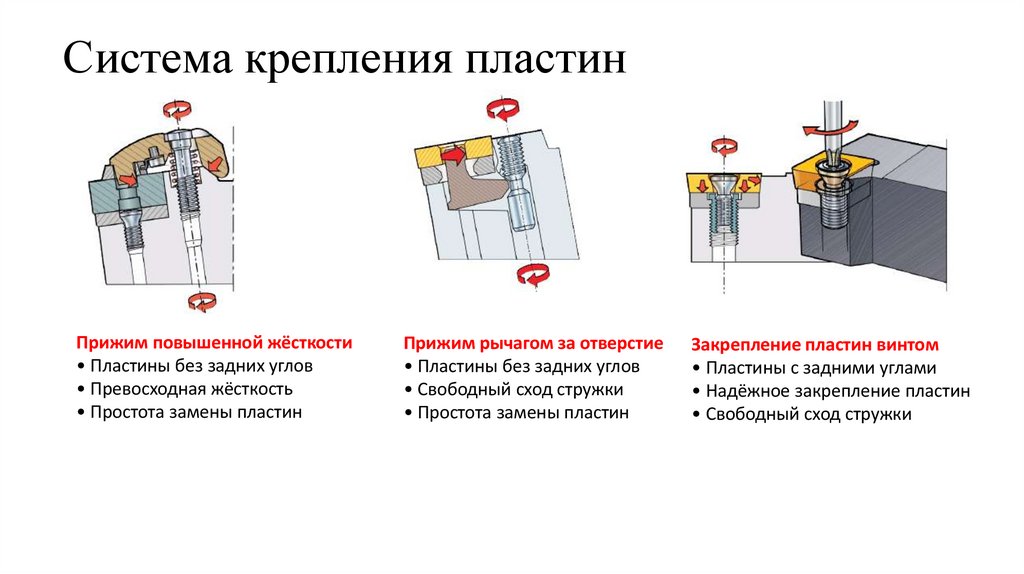 Система крепления пластин

Прижим повышенной жёсткости
• Пластины без задних углов
• Превосходная жёсткость
• Простота замены пластин

Прижим рычагом за отверстие
• Пластины без задних углов
• Свободный сход стружки
• Простота замены пластин

Закрепление пластин винтом
• Пластины с задними углами
• Надёжное закрепление пластин
• Свободный сход стружки