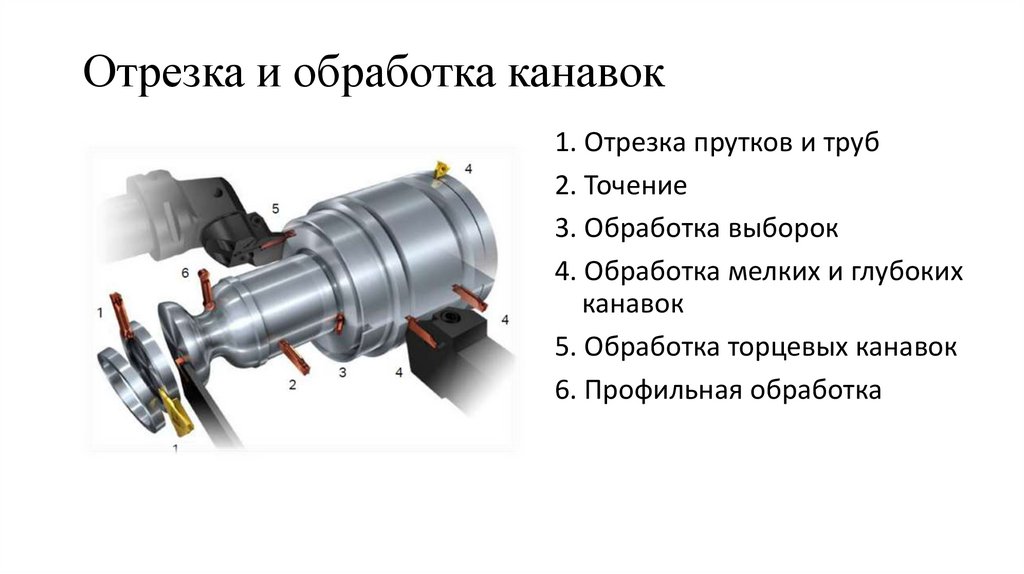 Отрезка и обработка канавок

4
5
6
1
4
2
3
4
1

1. Отрезка прутков и труб
2. Точение
3. Обработка выборок
4. Обработка мелких и глубоких канавок
5. Обработка торцевых канавок
6. Профильная обработка