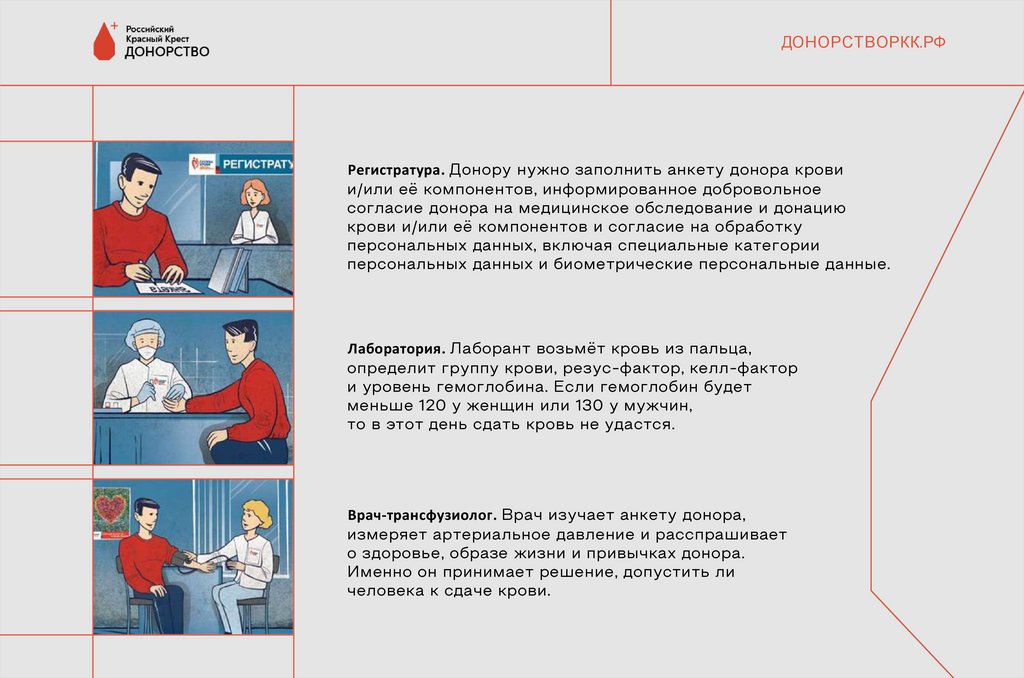 Российский Красный Крест
ДОНОРСТВО

ДОНОРСТВОРКК.РФ

РЕГИСТРАТУ

Регистратура. Донору нужно заполнить анкету донора крови и/или её компонентов, информированное добровольное согласие донора на медицинское обследование и донацию крови и/или её компонентов и согласие на обработку персональных данных, включая специальные категории персональных данных и биометрические персональные данные.

Лаборатория. Лаборант возьмёт кровь из пальца, определит группу крови, резус-фактор, келл-фактор и уровень гемоглобина. Если гемоглобин будет меньше 120 у женщин или 130 у мужчин, то в этот день сдать кровь не удастся.

Врач-трансфузиолог. Врач изучает анкету донора, измеряет артериальное давление и расспрашивает о здоровье, образе жизни и привычках донора. Именно он принимает решение, допустить ли человека к сдаче крови.