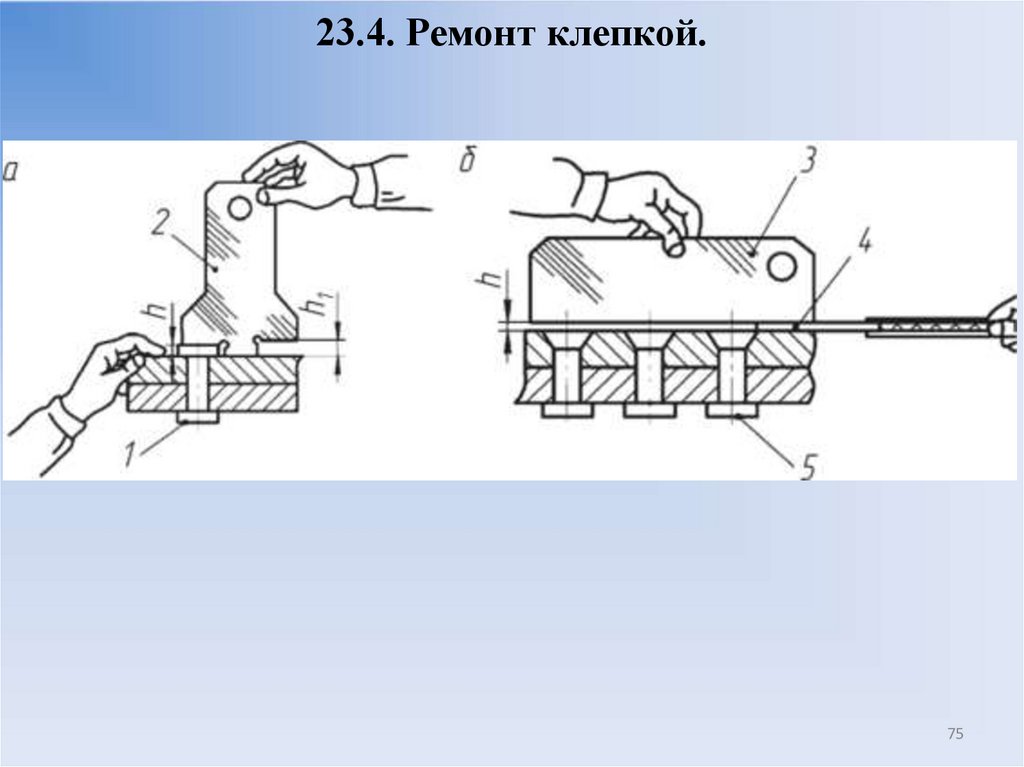 23.4. Ремонт клепкой.

а

2

h

$h_1$

1

б

3

4

h

5

75