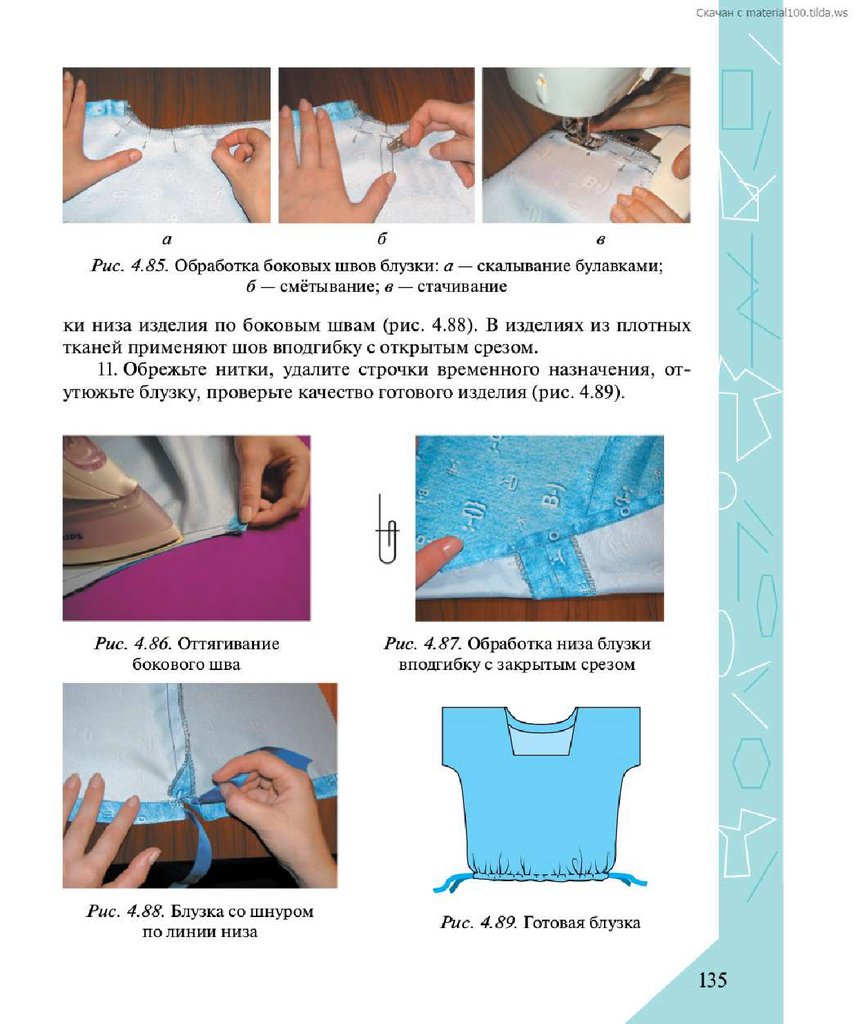 Скачан с material100.tilda.ws

а

б

в

Рис. 4.85. Обработка боковых швов блузки: а — скалывание булавками; б — смётывание; в — стачивание

ки низа изделия по боковым швам (рис. 4.88). В изделиях из плотных тканей применяют шов вподгибку с открытым срезом.

11. Обрежьте нитки, удалите строчки временного назначения, отутюжьте блузку, проверьте качество готового изделия (рис. 4.89).

Рис. 4.86. Оттягивание бокового шва

Рис. 4.87. Обработка низа блузки вподгибку с закрытым срезом

Рис. 4.88. Блузка со шнуром по линии низа

Рис. 4.89. Готовая блузка

135