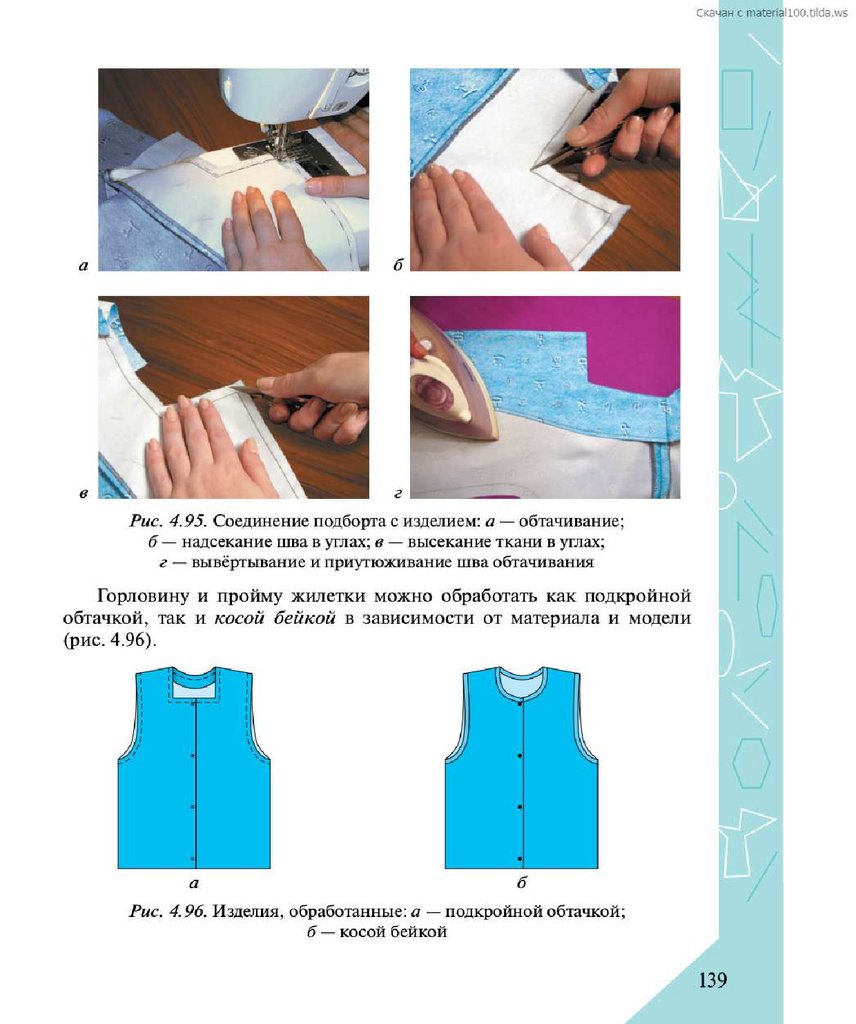 Скачан с material100.tilda.ws

а

б

в

г

Рис. 4.95. Соединение подборта с изделием: а — обтачивание; б — надсекание шва в углах; в — высекание ткани в углах; г — вывёртывание и приутюживание шва обтачивания

Горловину и пройму жилетки можно обработать как подкройной обтачкой, так и косой бейкой в зависимости от материала и модели (рис. 4.96).

а

б

Рис. 4.96. Изделия, обработанные: а — подкройной обтачкой; б — косой бейкой

139