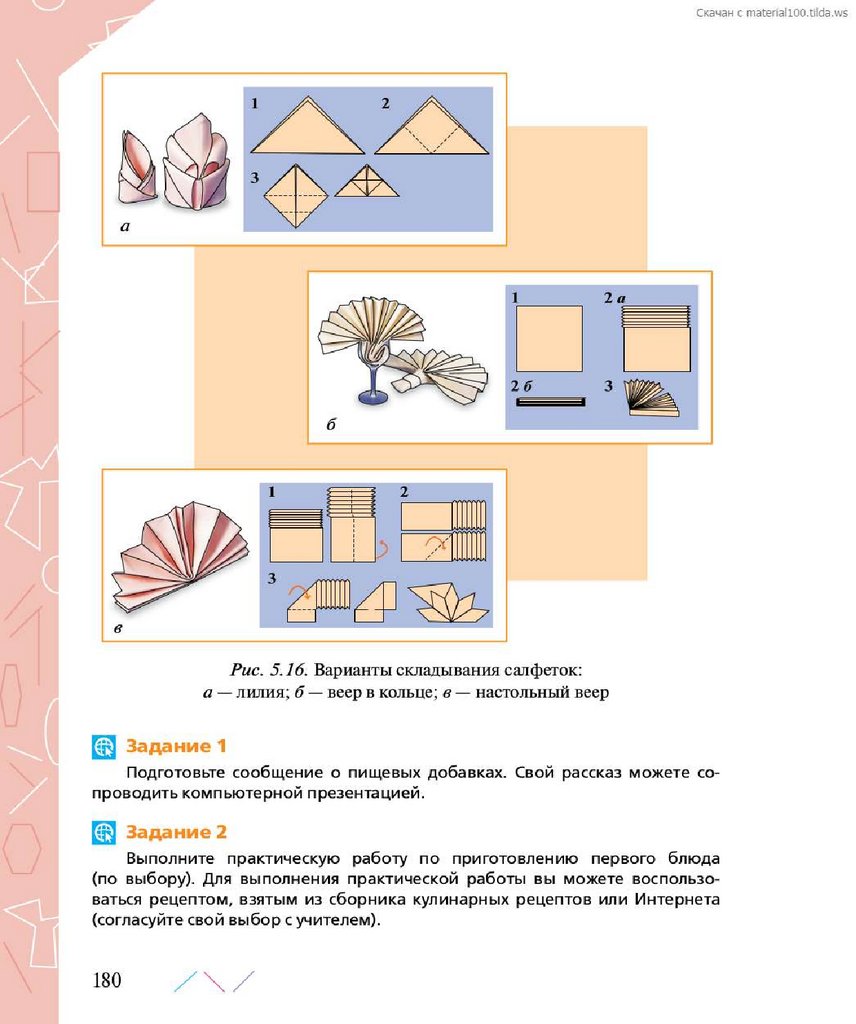 Скачан с material100.tilda.ws

1
2
3
а

1
2 а
2 б
3
б

1
2
3
в

Рис. 5.16. Варианты складывания салфеток:
а — лилия; б — веер в кольце; в — настольный веер

Задание 1
Подготовьте сообщение о пищевых добавках. Свой рассказ можете сопроводить компьютерной презентацией.

Задание 2
Выполните практическую работу по приготовлению первого блюда (по выбору). Для выполнения практической работы вы можете воспользоваться рецептом, взятым из сборника кулинарных рецептов или Интернета (согласуйте свой выбор с учителем).

180