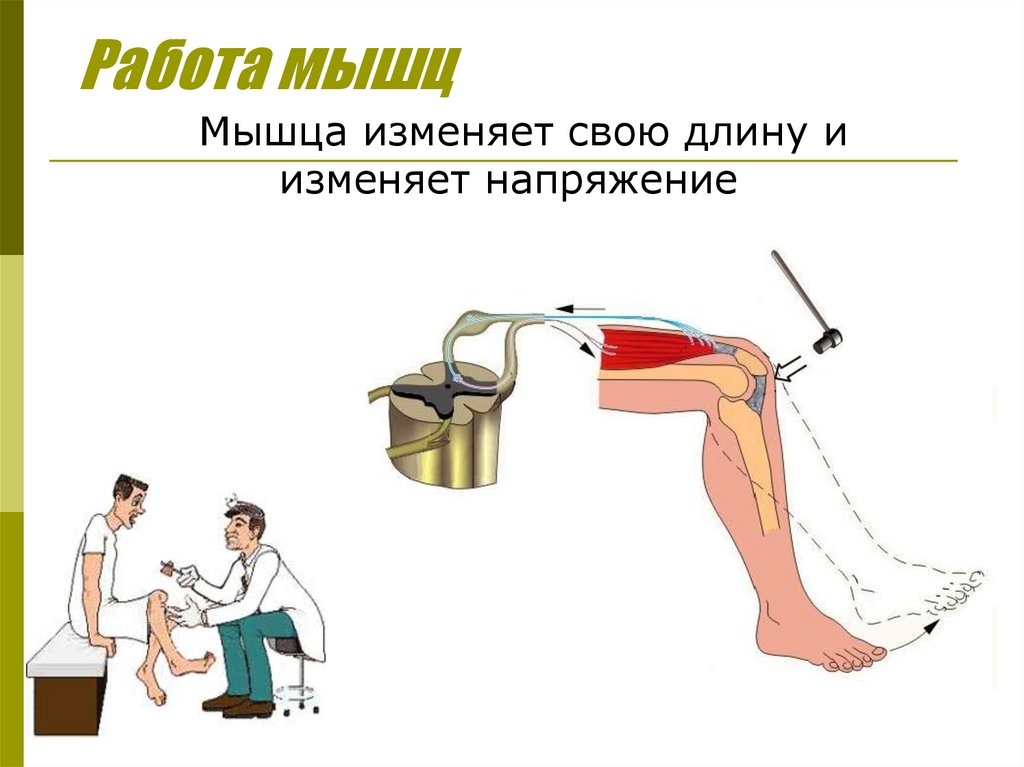 Работа мышц

Мышца изменяет свою длину и изменяет напряжение