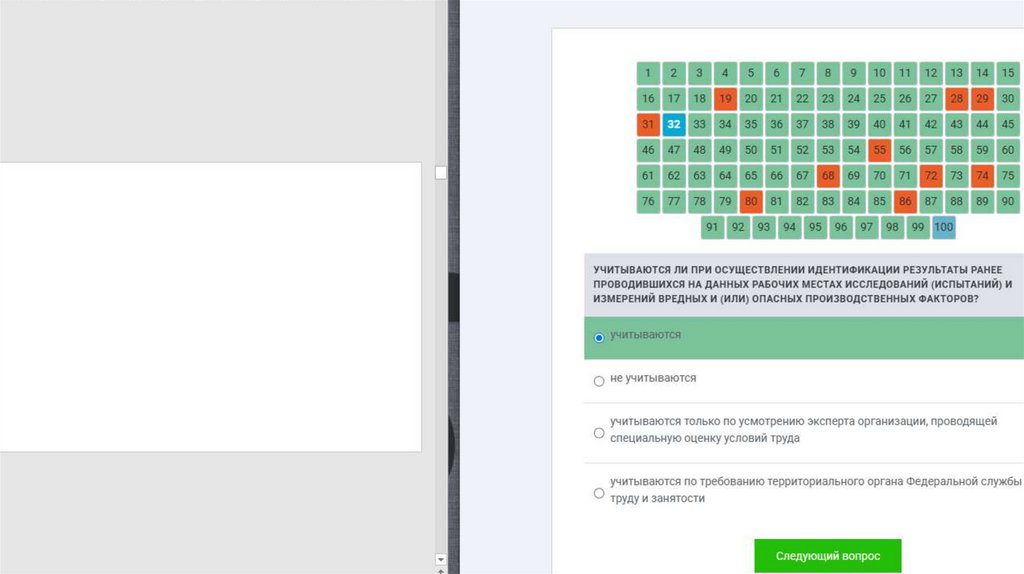 1 2 3 4 5 6 7 8 9 10 11 12 13 14 15
16 17 18 19 20 21 22 23 24 25 26 27 28 29 30
31 32 33 34 35 36 37 38 39 40 41 42 43 44 45
46 47 48 49 50 51 52 53 54 55 56 57 58 59 60
61 62 63 64 65 66 67 68 69 70 71 72 73 74 75
76 77 78 79 80 81 82 83 84 85 86 87 88 89 90
91 92 93 94 95 96 97 98 99 100

УЧИТЫВАЮТСЯ ЛИ ПРИ ОСУЩЕСТВЛЕНИИ ИДЕНТИФИКАЦИИ РЕЗУЛЬТАТЫ РАНЕЕ ПРОВОДИВШИХСЯ НА ДАННЫХ РАБОЧИХ МЕСТАХ ИССЛЕДОВАНИЙ (ИСПЫТАНИЙ) И ИЗМЕРЕНИЙ ВРЕДНЫХ И (ИЛИ) ОПАСНЫХ ПРОИЗВОДСТВЕННЫХ ФАКТОРОВ?

учитываются

не учитываются

учитываются только по усмотрению эксперта организации, проводящей специальную оценку условий труда

учитываются по требованию территориального органа Федеральной службы труду и занятости

Следующий вопрос