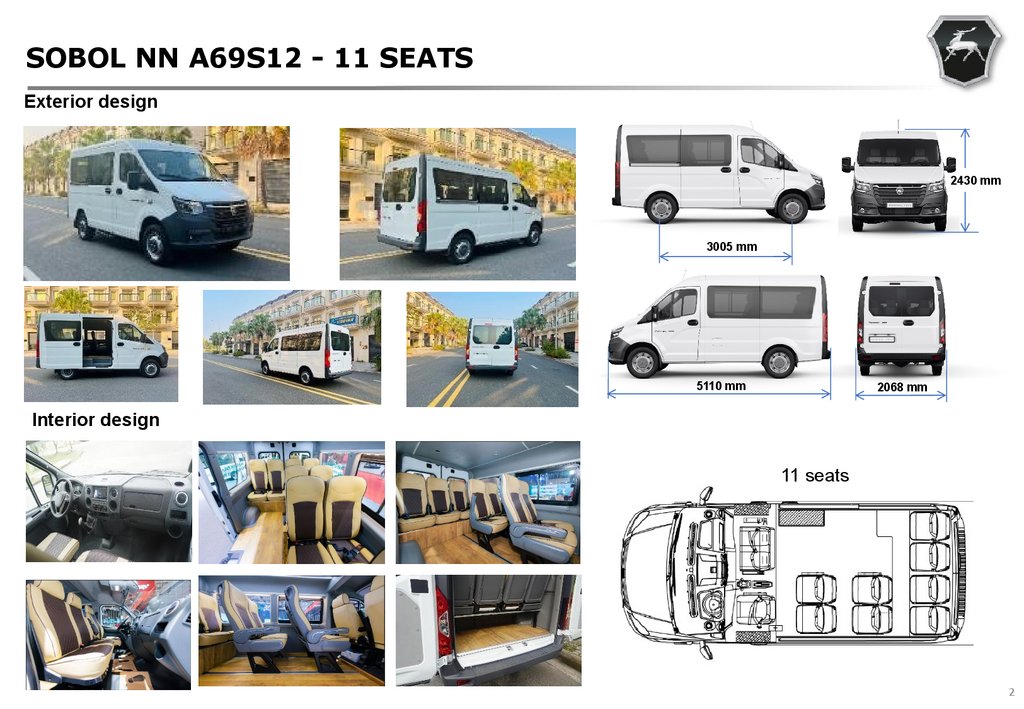 SOBOL NN A69S12 - 11 SEATS

Exterior design

2430 mm

3005 mm

5110 mm

2068 mm

Interior design

11 seats

2