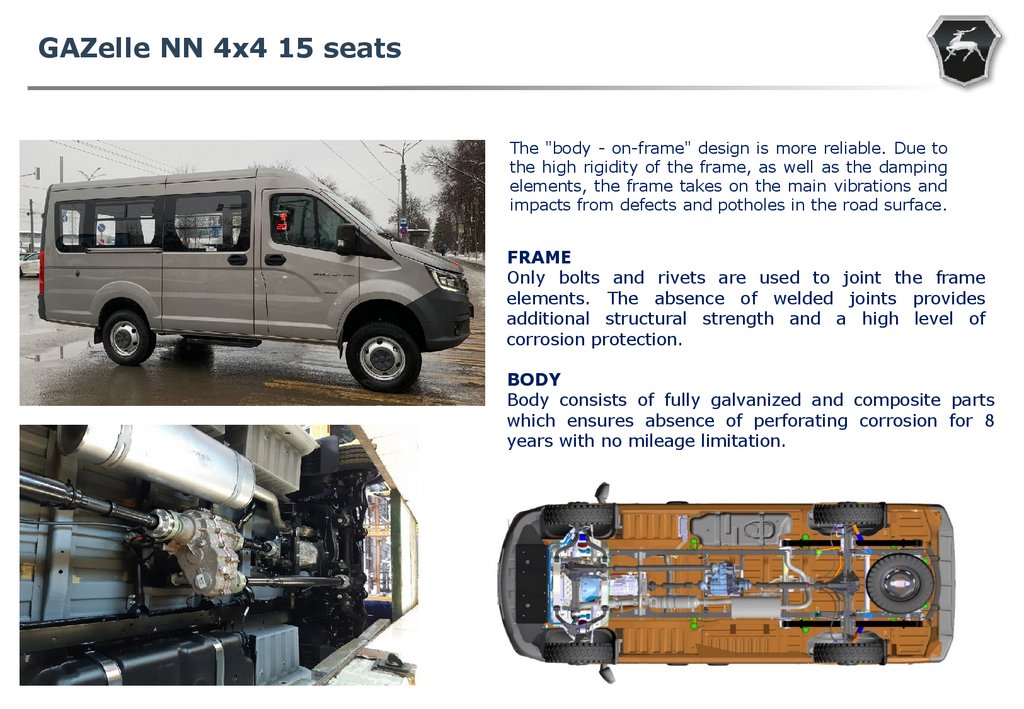 GAZelle NN 4x4 15 seats

The "body - on-frame" design is more reliable. Due to the high rigidity of the frame, as well as the damping elements, the frame takes on the main vibrations and impacts from defects and potholes in the road surface.

FRAME
Only bolts and rivets are used to joint the frame elements. The absence of welded joints provides additional structural strength and a high level of corrosion protection.

BODY
Body consists of fully galvanized and composite parts which ensures absence of perforating corrosion for 8 years with no mileage limitation.